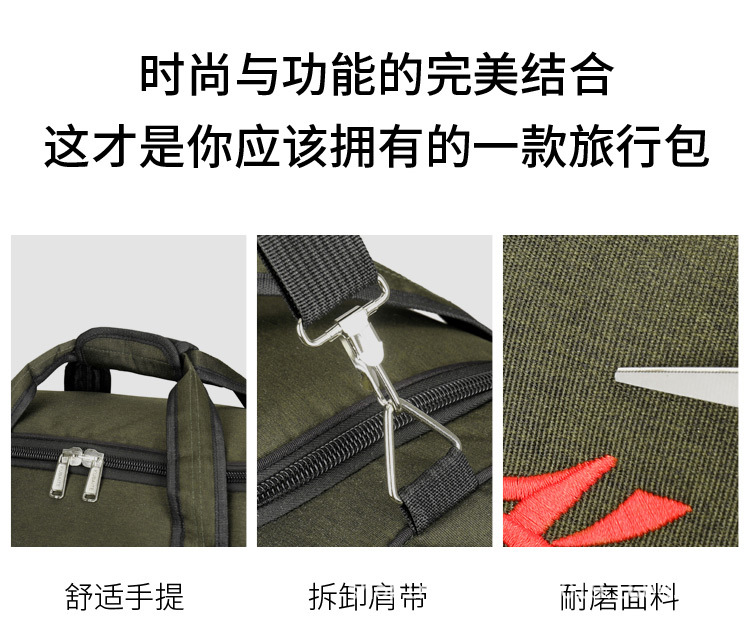 时尚与功能的完美结合
这才是你应该拥有的一款旅行包

舒适手提

拆卸肩带

耐磨面料