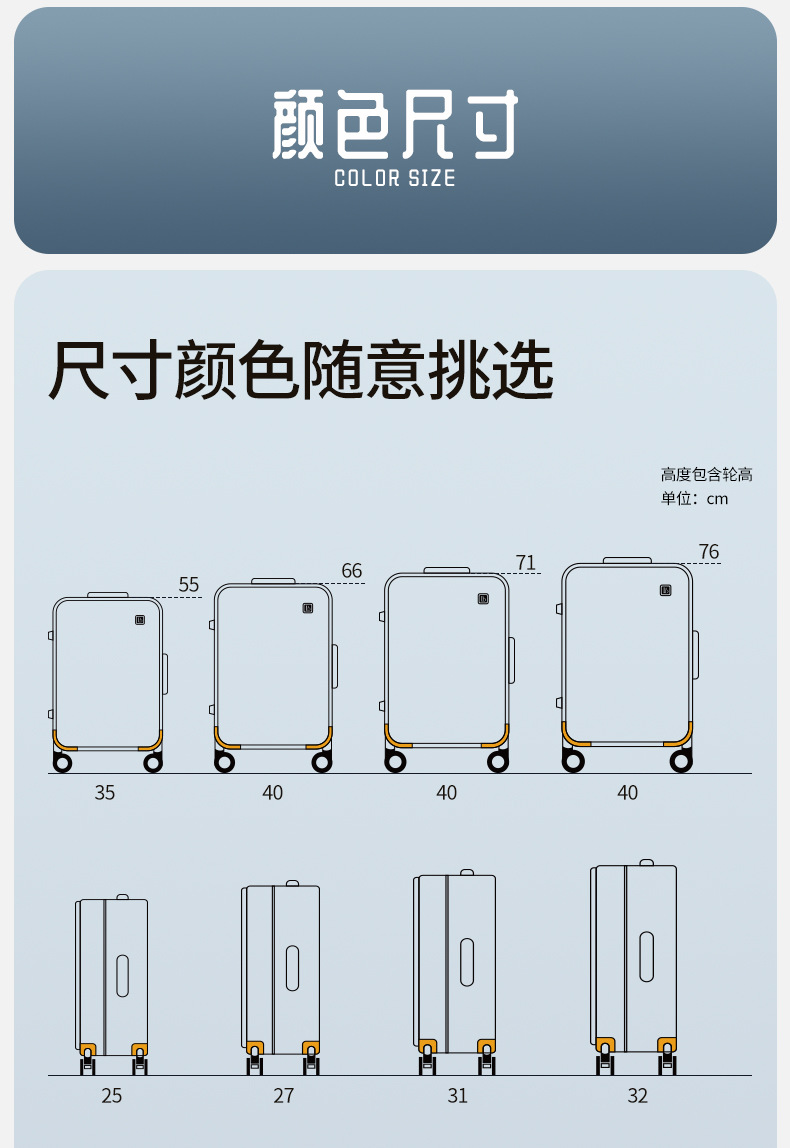 颜色尺寸
COLOR SIZE

尺寸颜色随意挑选

高度包含轮高
单位：cm

55
66
71
76

35
40
40
40

25
27
31
32