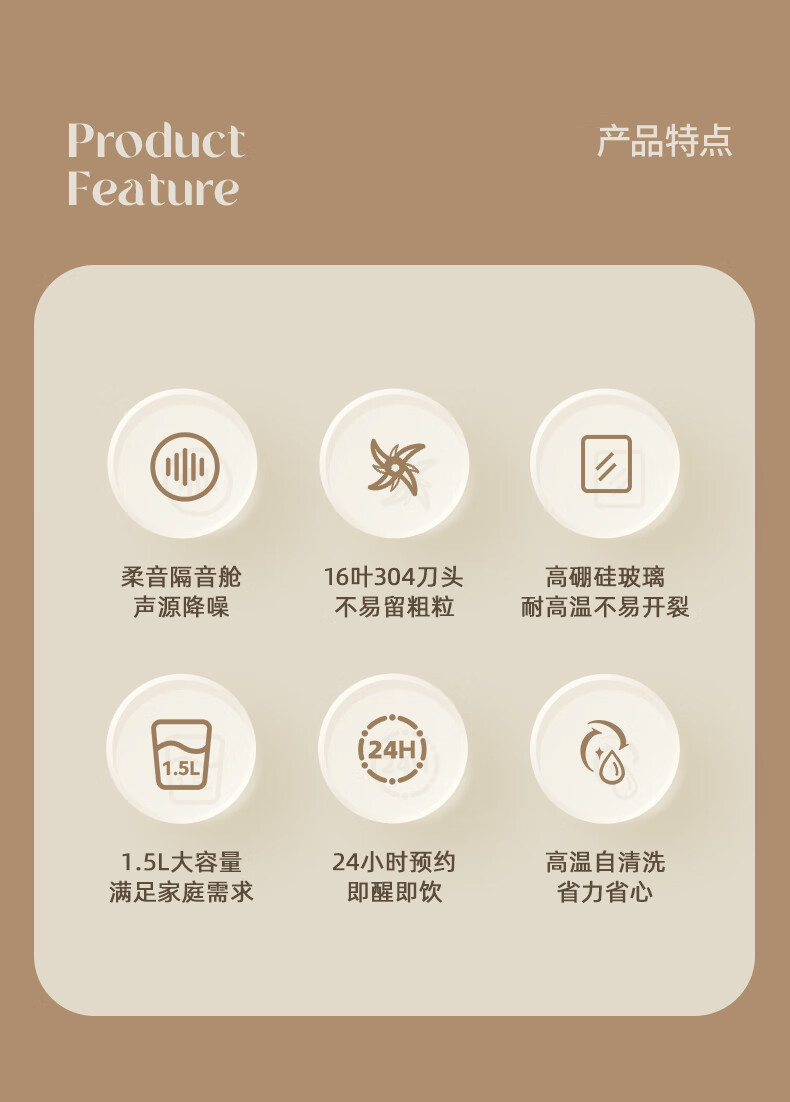 Product
Feature

产品特点

柔音隔音舱
声源降噪

16叶304刀头
不易留粗粒

高硼硅玻璃
耐高温不易开裂

1.5L

1.5L大容量
满足家庭需求

24H

24小时预约
即醒即饮

高温自清洗
省力省心