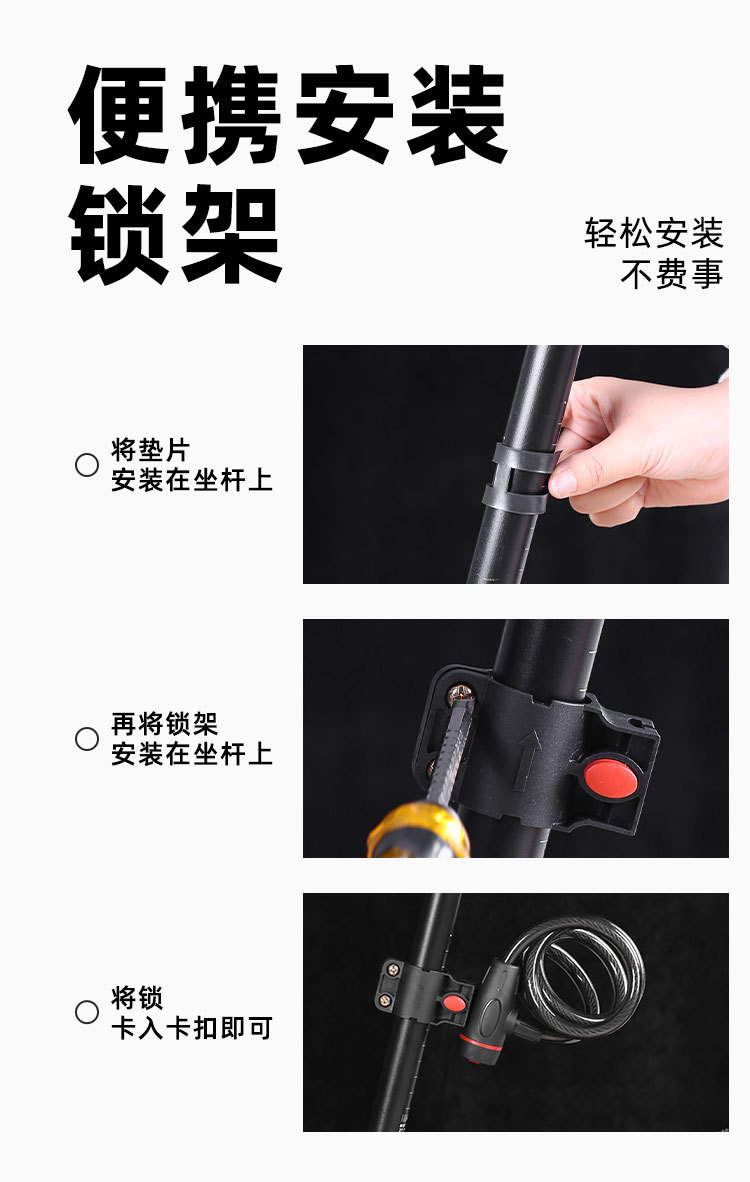 便携安装
锁架

轻松安装
不费事

将垫片
安装在坐杆上

再将锁架
安装在坐杆上

将锁
卡入卡扣即可