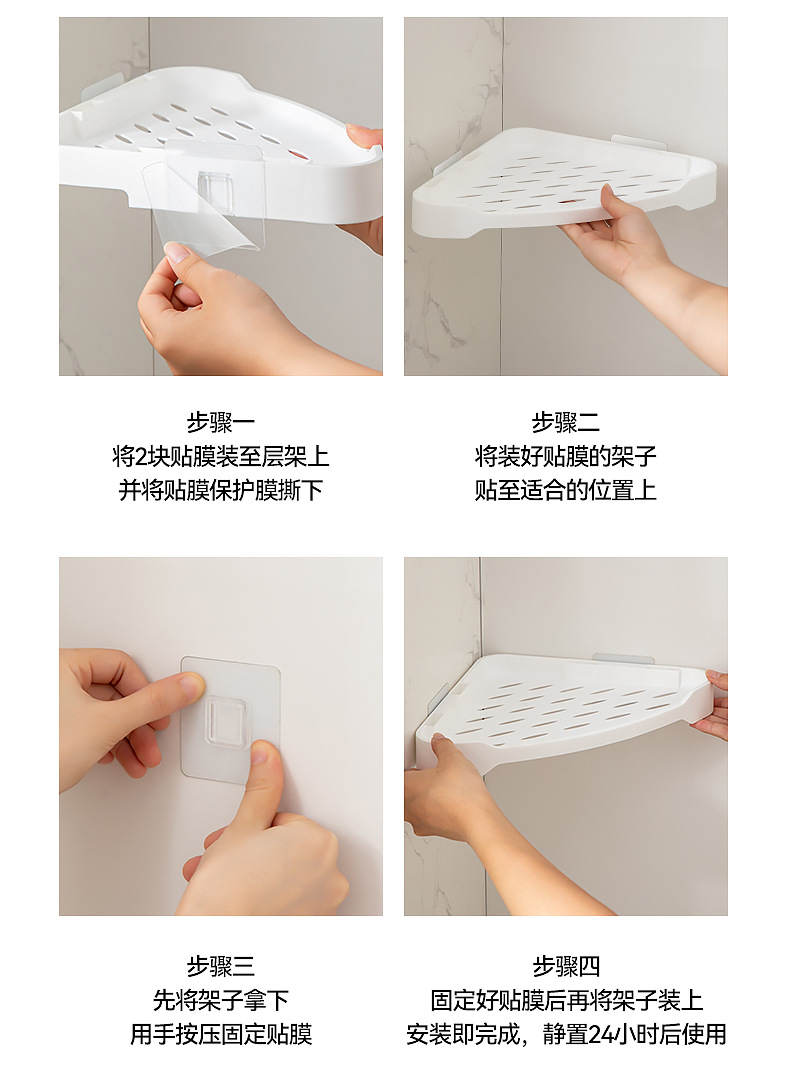 步骤一
将2块贴膜装至层架上
并将贴膜保护膜撕下

步骤二
将装好贴膜的架子
贴至适合的位置上

步骤三
先将架子拿下
用手按压固定贴膜

步骤四
固定好贴膜后再将架子装上
安装即完成，静置24小时后使用