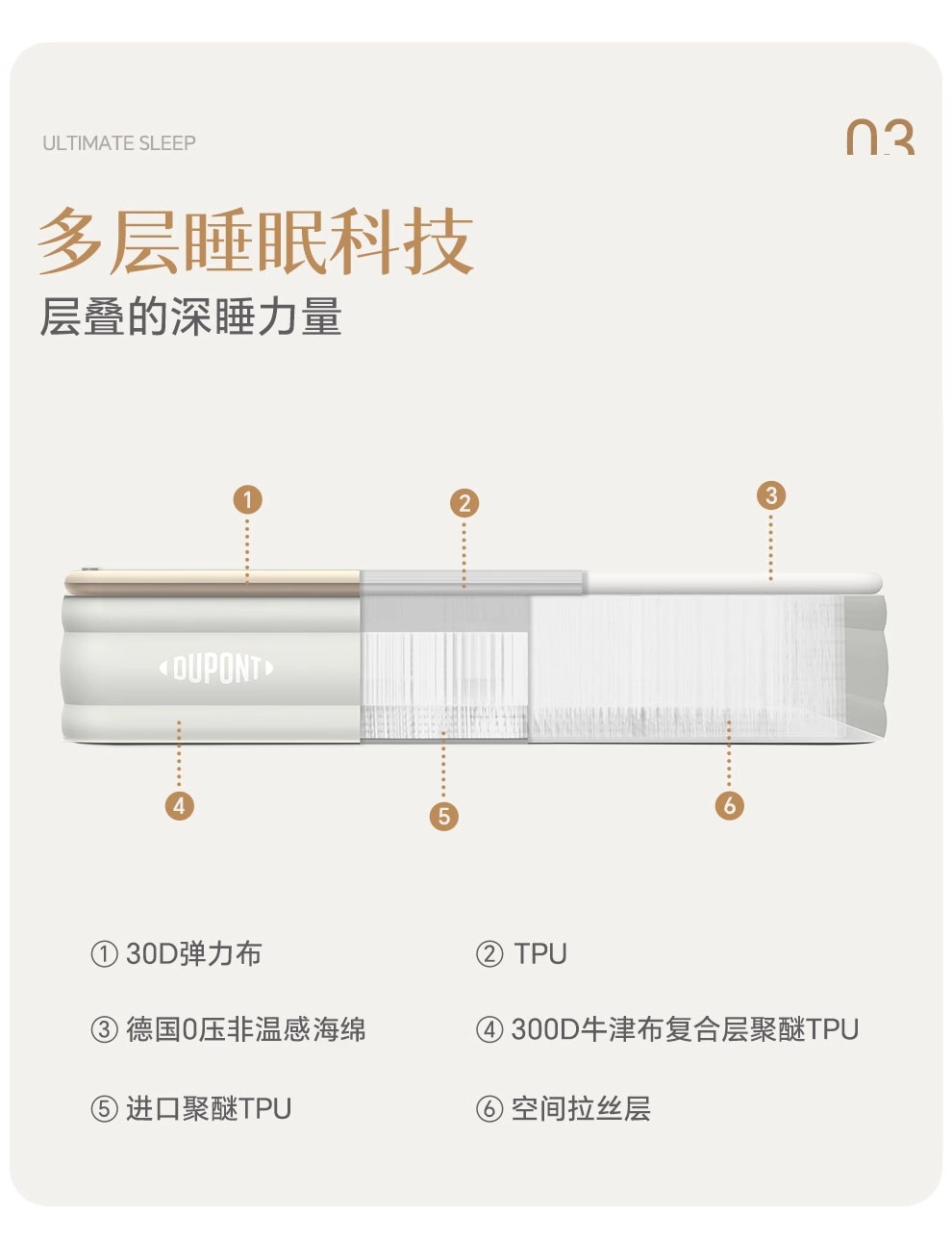 ULTIMATE SLEEP

03

多层睡眠科技

层叠的深睡力量

1

2

3

DUPONT

4

5

6

① 30D弹力布

② TPU

③ 德国0压非温感海绵

④ 300D牛津布复合层聚醚TPU

⑤ 进口聚醚TPU

⑥ 空间拉丝层