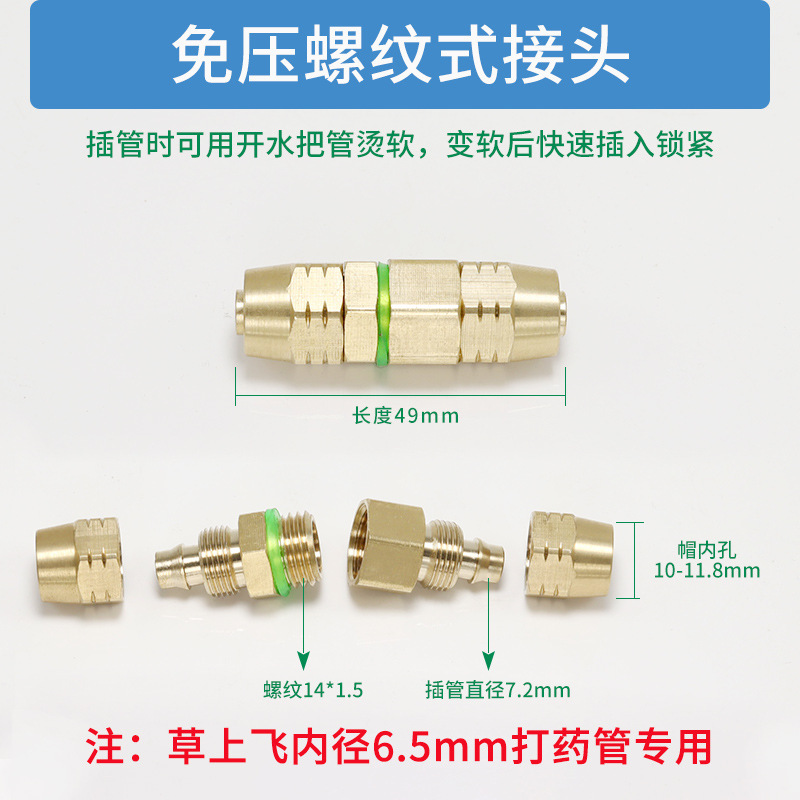 免压螺纹式接头

插管时可用开水把管烫软，变软后快速插入锁紧

长度49mm

帽内孔
10-11.8mm

螺纹14*1.5

插管直径7.2mm

注：草上飞内径6.5mm打药管专用