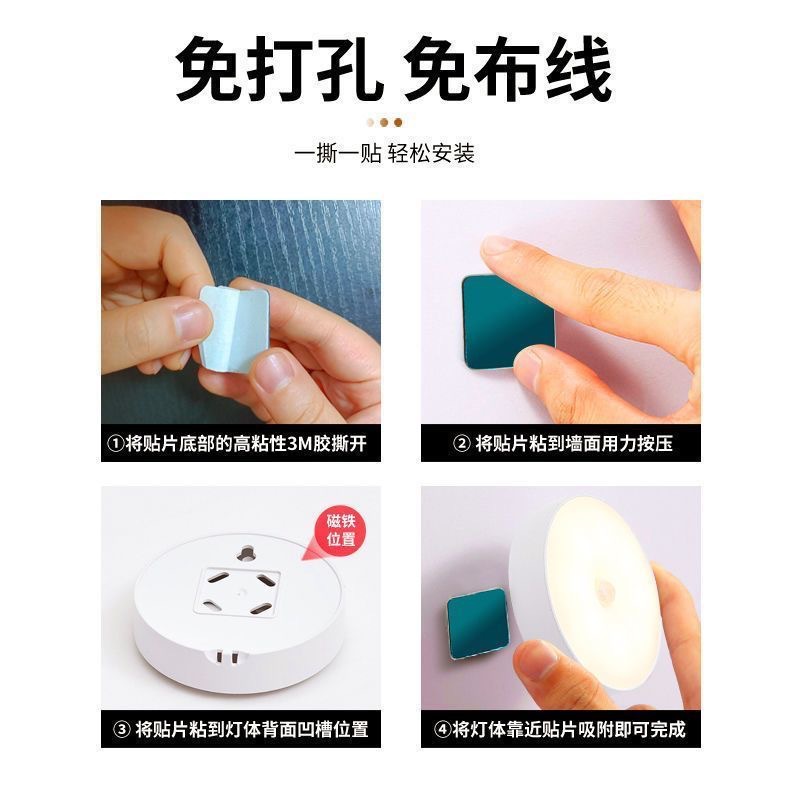 免打孔 免布线

一撕一贴 轻松安装

①将贴片底部的高粘性3M胶撕开

② 将贴片粘到墙面用力按压

磁铁位置

③ 将贴片粘到灯体背面凹槽位置

④将灯体靠近贴片吸附即可完成