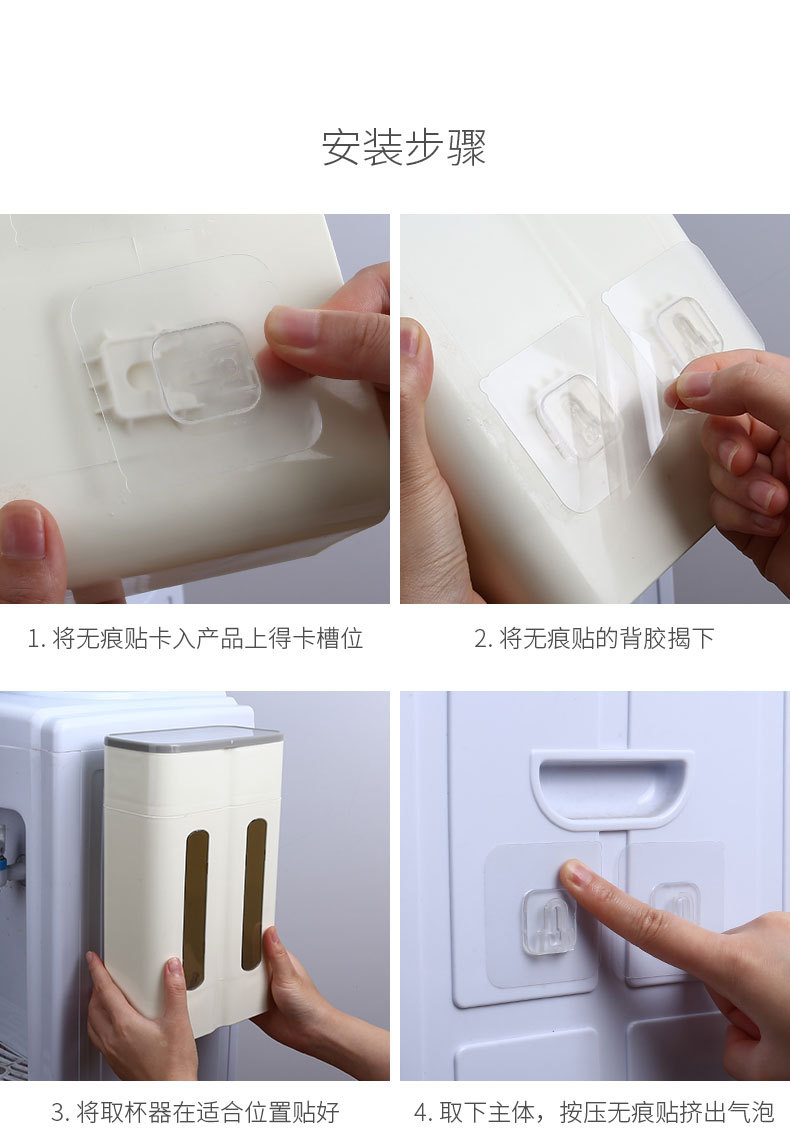 安装步骤

1. 将无痕贴卡入产品上得卡槽位

2. 将无痕贴的背胶揭下

3. 将取杯器在适合位置贴好

4. 取下主体，按压无痕贴挤出气泡