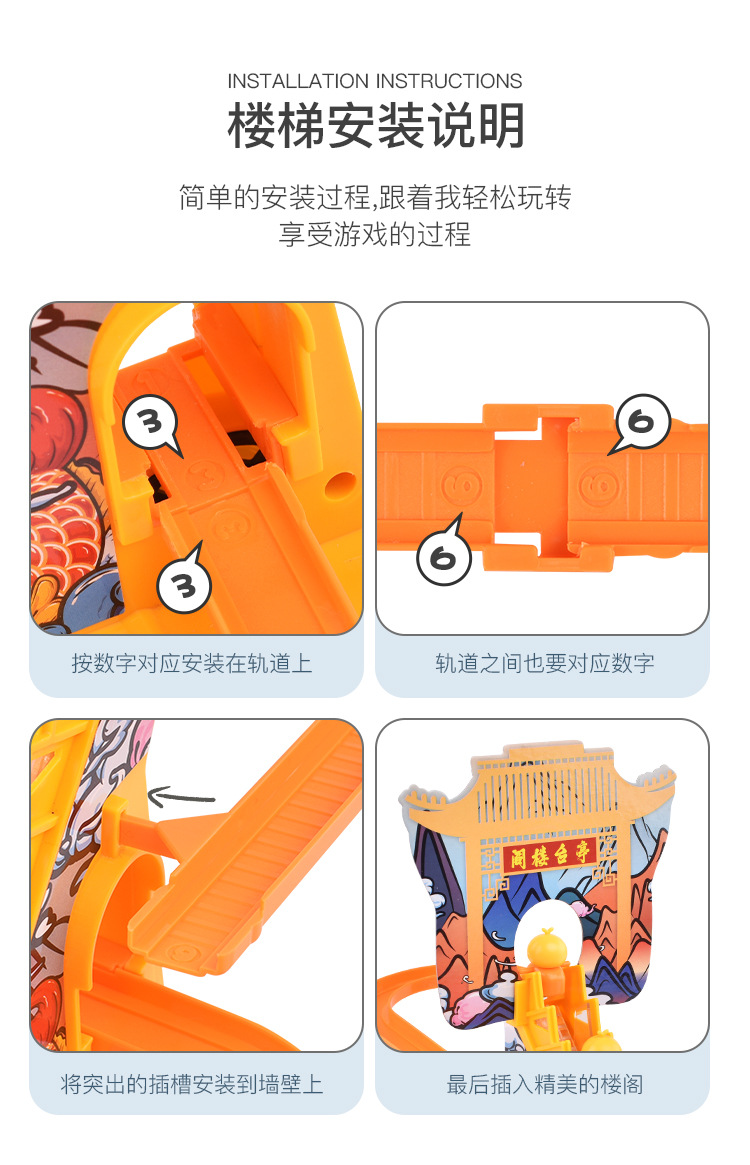 INSTALLATION INSTRUCTIONS

楼梯安装说明

简单的安装过程,跟着我轻松玩转
享受游戏的过程

3

3

按数字对应安装在轨道上

6

6

轨道之间也要对应数字

将突出的插槽安装到墙壁上

阁楼台亭

最后插入精美的楼阁