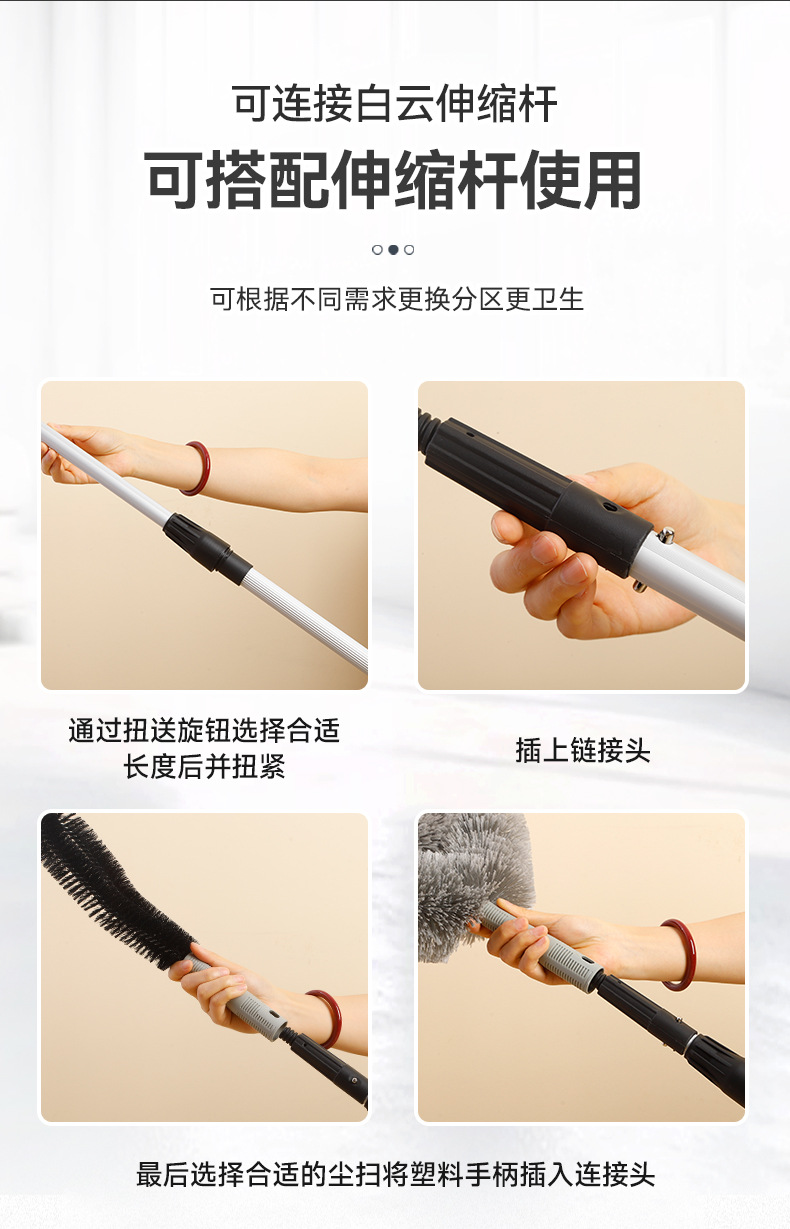 可连接白云伸缩杆
可搭配伸缩杆使用

可根据不同需求更换分区更卫生

通过扭送旋钮选择合适长度后并扭紧

插上链接头

最后选择合适的尘扫将塑料手柄插入连接头