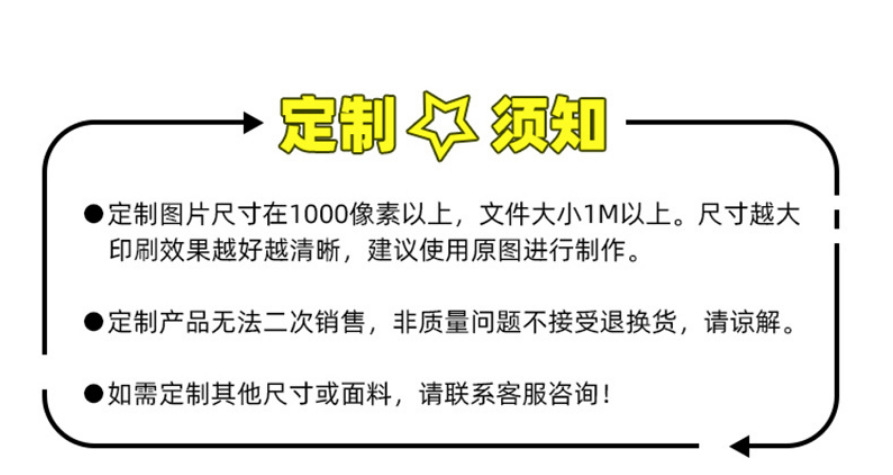 定制 须知

• 定制图片尺寸在1000像素以上，文件大小1M以上。尺寸越大印刷效果越好越清晰，建议使用原图进行制作。

• 定制产品无法二次销售，非质量问题不接受退换货，请谅解。

• 如需定制其他尺寸或面料，请联系客服咨询！