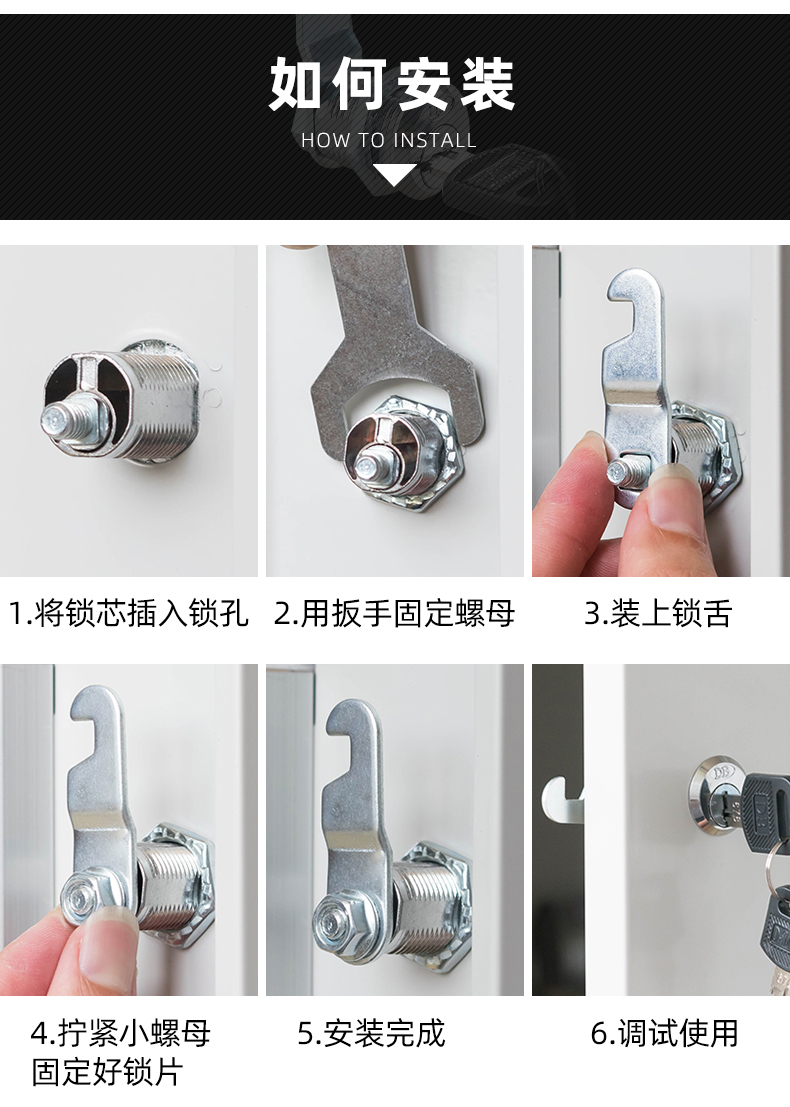 如何安装

HOW TO INSTALL

1.将锁芯插入锁孔

2.用扳手固定螺母

3.装上锁舌

4.拧紧小螺母固定好锁片

5.安装完成

6.调试使用