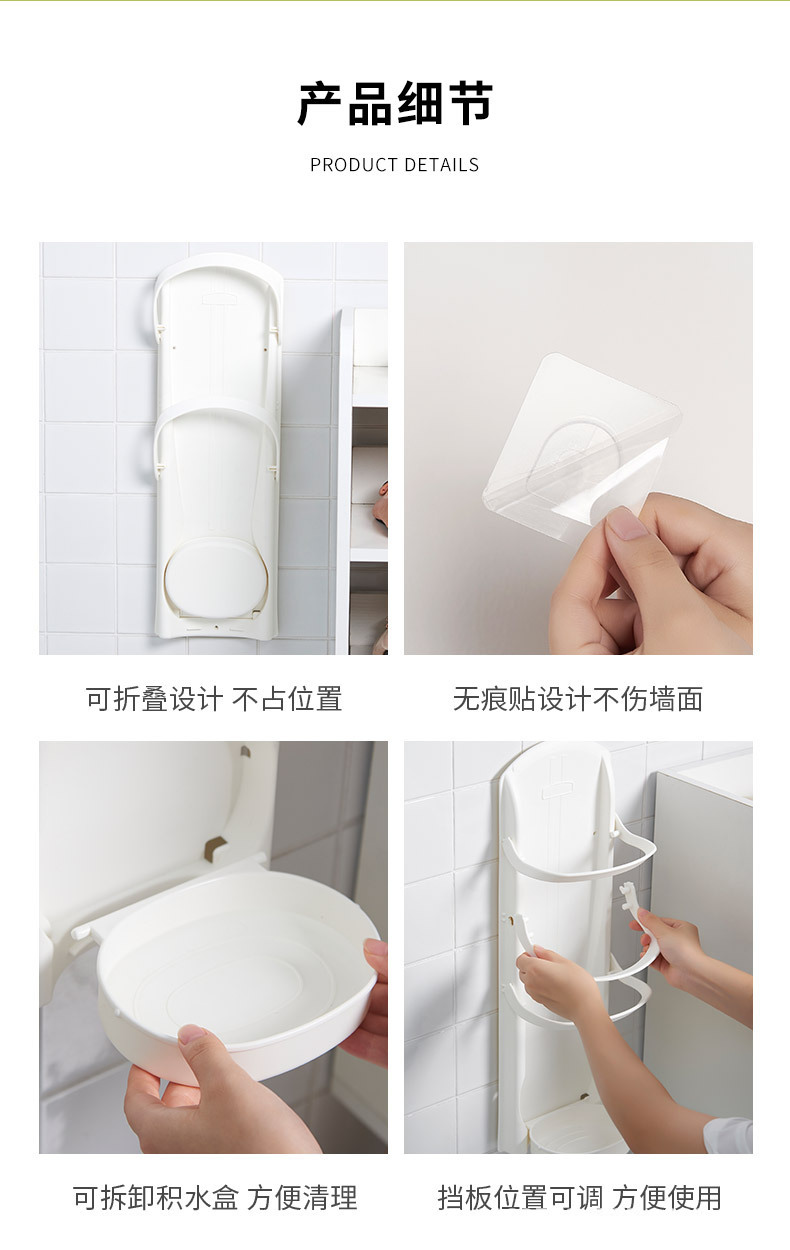 产品细节

PRODUCT DETAILS

可折叠设计 不占位置

无痕贴设计不伤墙面

可拆卸积水盒 方便清理

挡板位置可调 方便使用