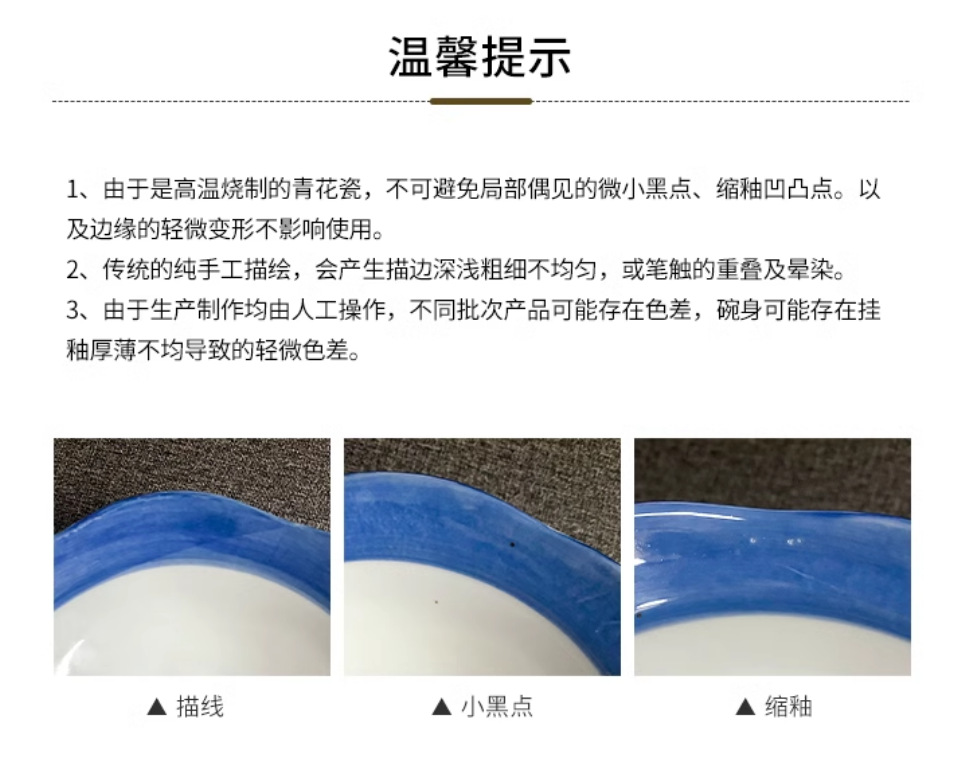 温馨提示

1、由于是高温烧制的青花瓷，不可避免局部偶见的微小黑点、缩釉凹凸点。以及边缘的轻微变形不影响使用。
2、传统的纯手工描绘，会产生描边深浅粗细不均匀，或笔触的重叠及晕染。
3、由于生产制作均由人工操作，不同批次产品可能存在色差，碗身可能存在挂釉厚薄不均导致的轻微色差。

▲ 描线

▲ 小黑点

▲ 缩釉