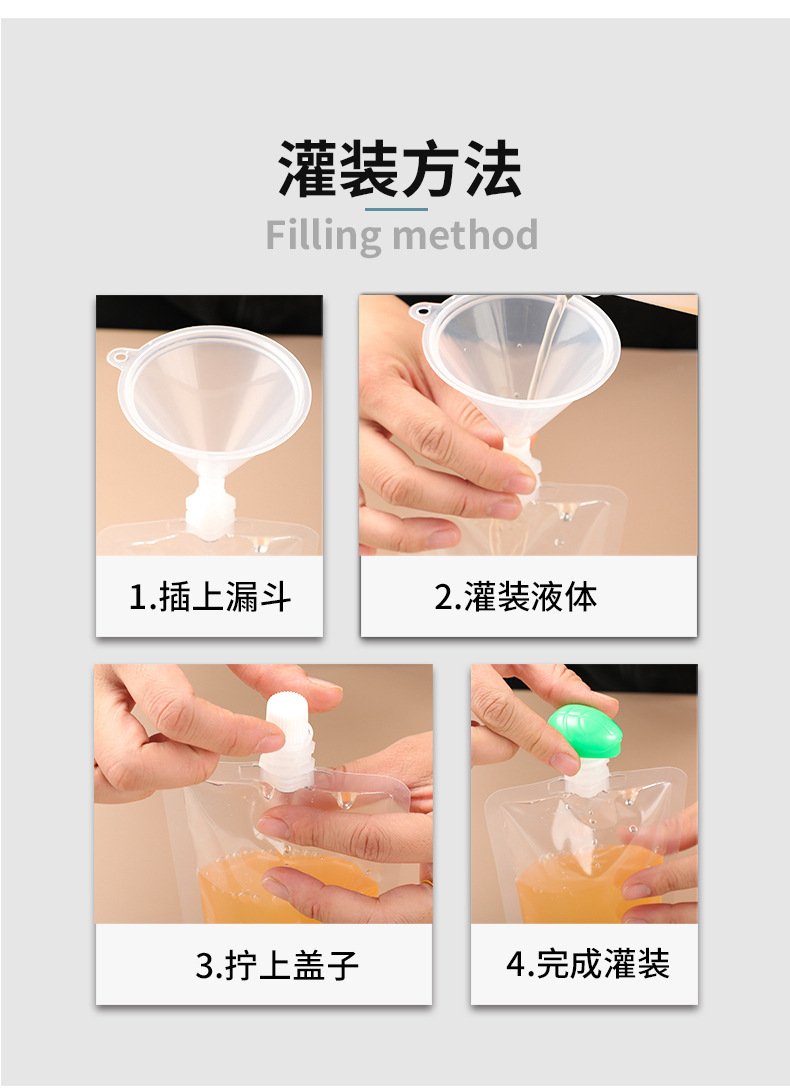 灌装方法
Filling method

1.插上漏斗

2.灌装液体

3.拧上盖子

4.完成灌装