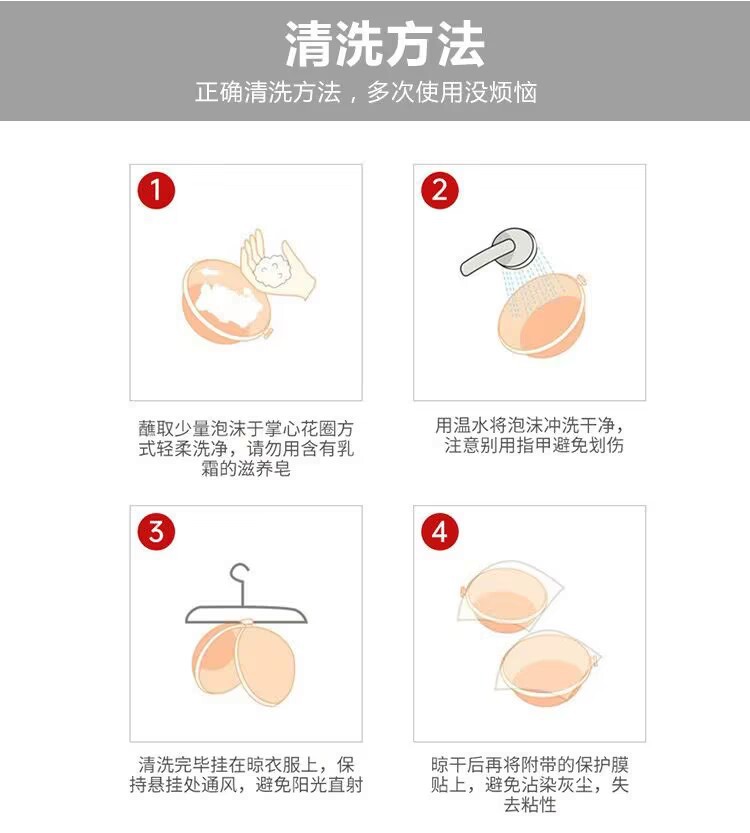 清洗方法

正确清洗方法，多次使用没烦恼

1

蘸取少量泡沫于掌心花圈方式轻柔洗净，请勿用含有乳霜的滋养皂

2

用温水将泡沫冲洗干净，注意别用指甲避免划伤

3

清洗完毕挂在晾衣服上，保持悬挂处通风，避免阳光直射

4

晾干后再将附带的保护膜贴上，避免沾染灰尘，失去粘性