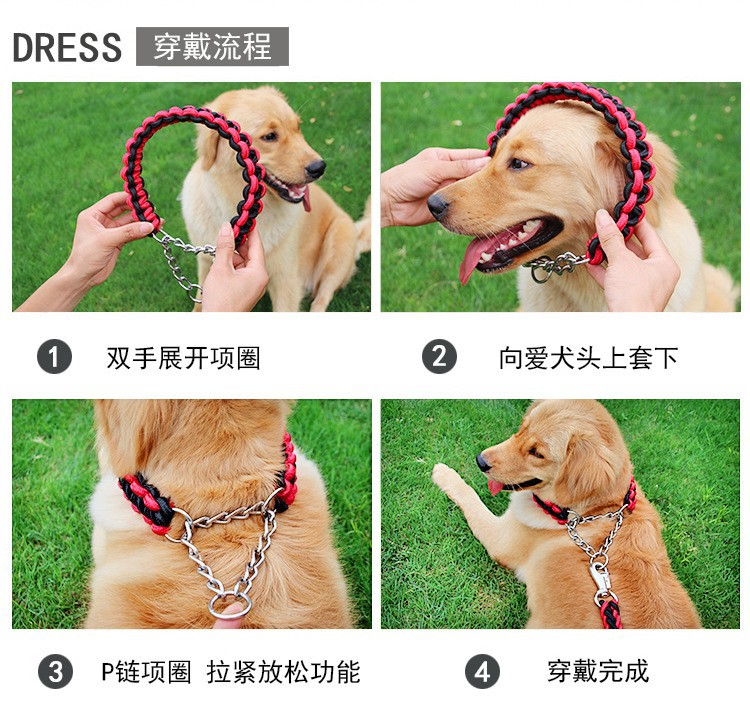 DRESS 穿戴流程

1 双手展开项圈

2 向爱犬头上套下

3 P链项圈 拉紧放松功能

4 穿戴完成