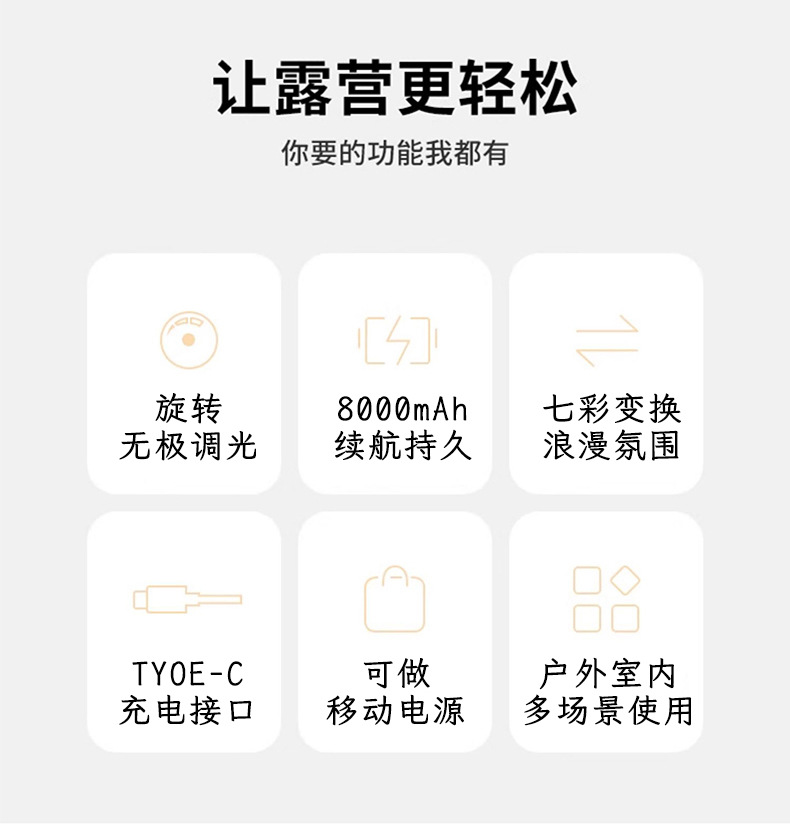 让露营更轻松

你要的功能我都有

旋转
无极调光

8000mAh
续航持久

七彩变换
浪漫氛围

TYOE-C
充电接口

可做
移动电源

户外室内
多场景使用