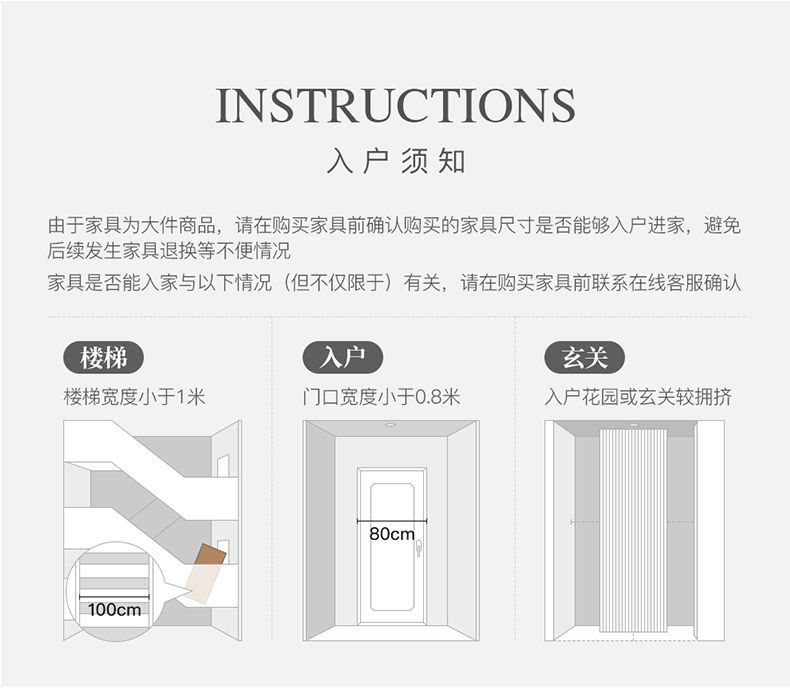 INSTRUCTIONS

入户须知

由于家具为大件商品，请在购买家具前确认购买的家具尺寸是否能够入户进家，避免后续发生家具退换等不便情况

家具是否能入家与以下情况（但不仅限于）有关，请在购买家具前联系在线客服确认

楼梯

楼梯宽度小于1米

100cm

入户

门口宽度小于0.8米

80cm

玄关

入户花园或玄关较拥挤