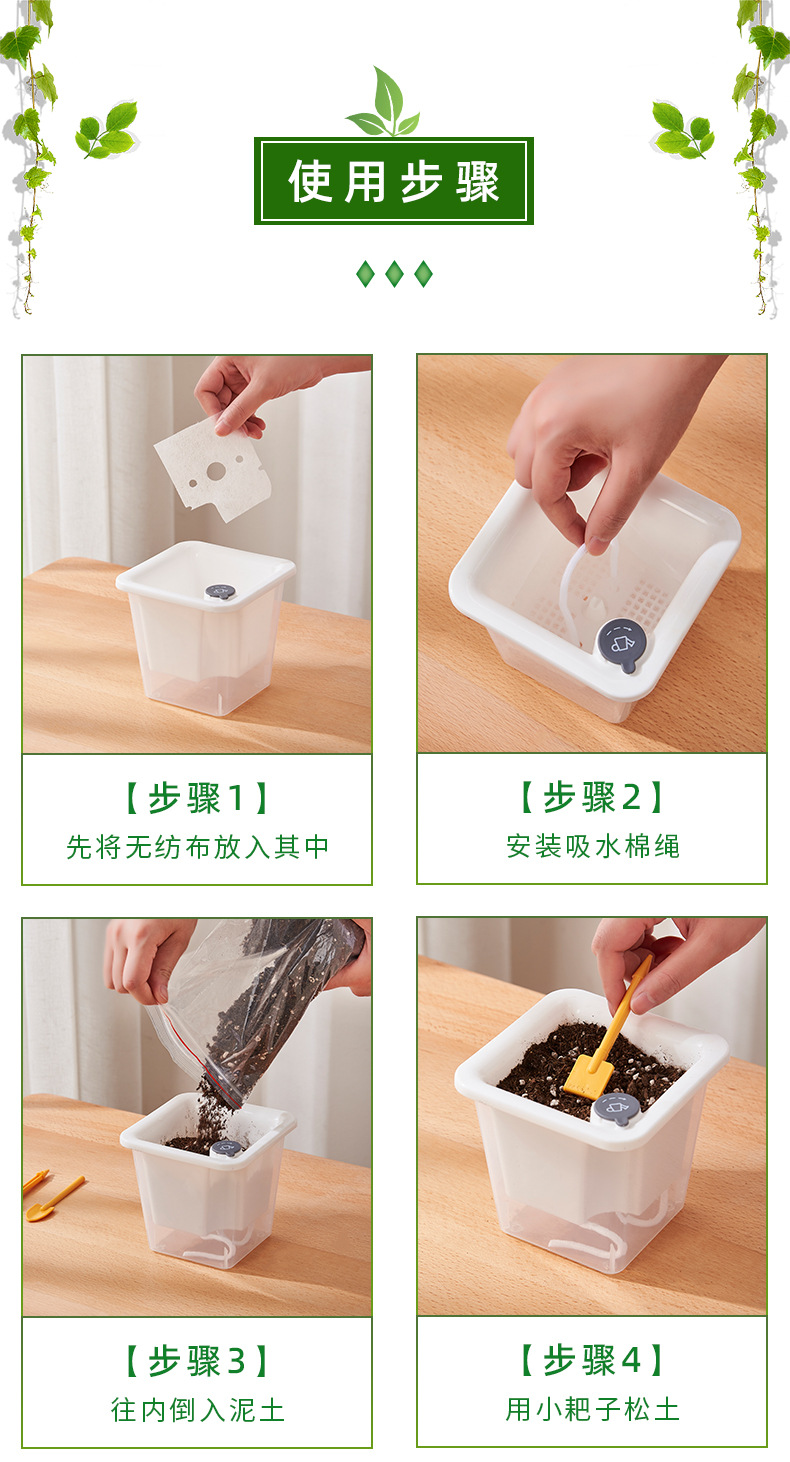 使用步骤

【步骤1】
先将无纺布放入其中

【步骤2】
安装吸水棉绳

【步骤3】
往内倒入泥土

【步骤4】
用小耙子松土