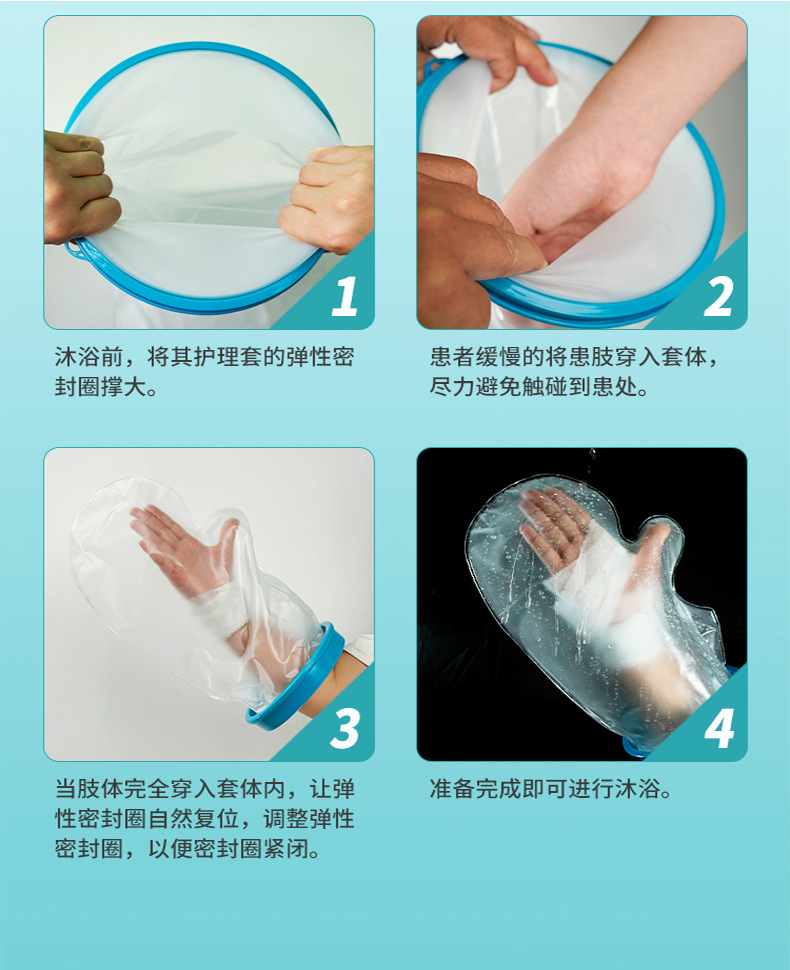 1

沐浴前，将其护理套的弹性密封圈撑大。

2

患者缓慢的将患肢穿入套体，尽力避免触碰到患处。

3

当肢体完全穿入套体内，让弹性密封圈自然复位，调整弹性密封圈，以便密封圈紧闭。

4

准备完成即可进行沐浴。