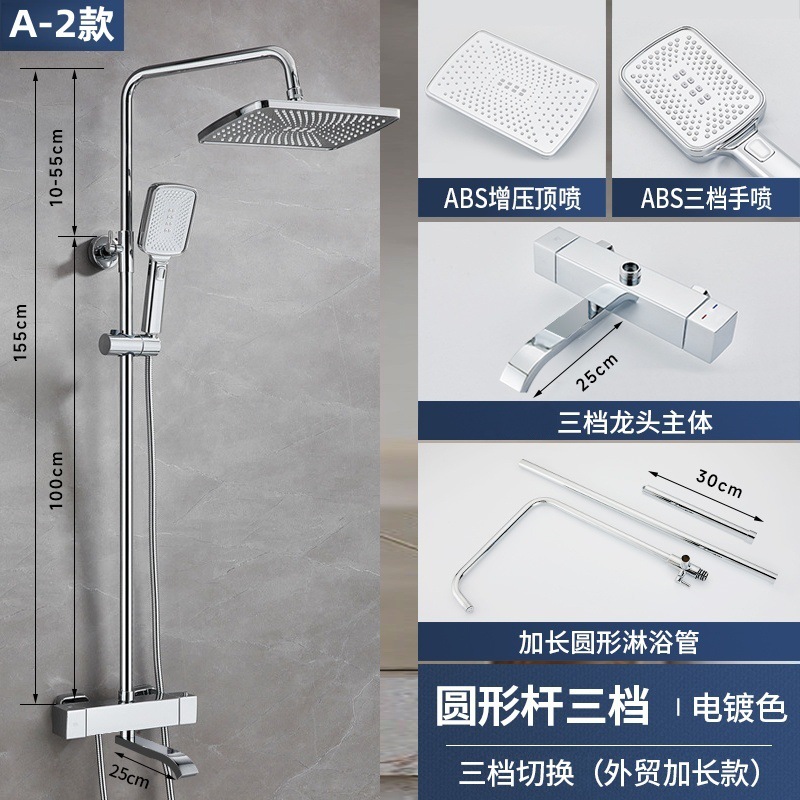 A-2款

10-55cm

155cm

100cm

25cm

ABS增压顶喷

ABS三档手喷

25cm

三档龙头主体

30cm

加长圆形淋浴管

圆形杆三档 | 电镀色

三档切换（外贸加长款）