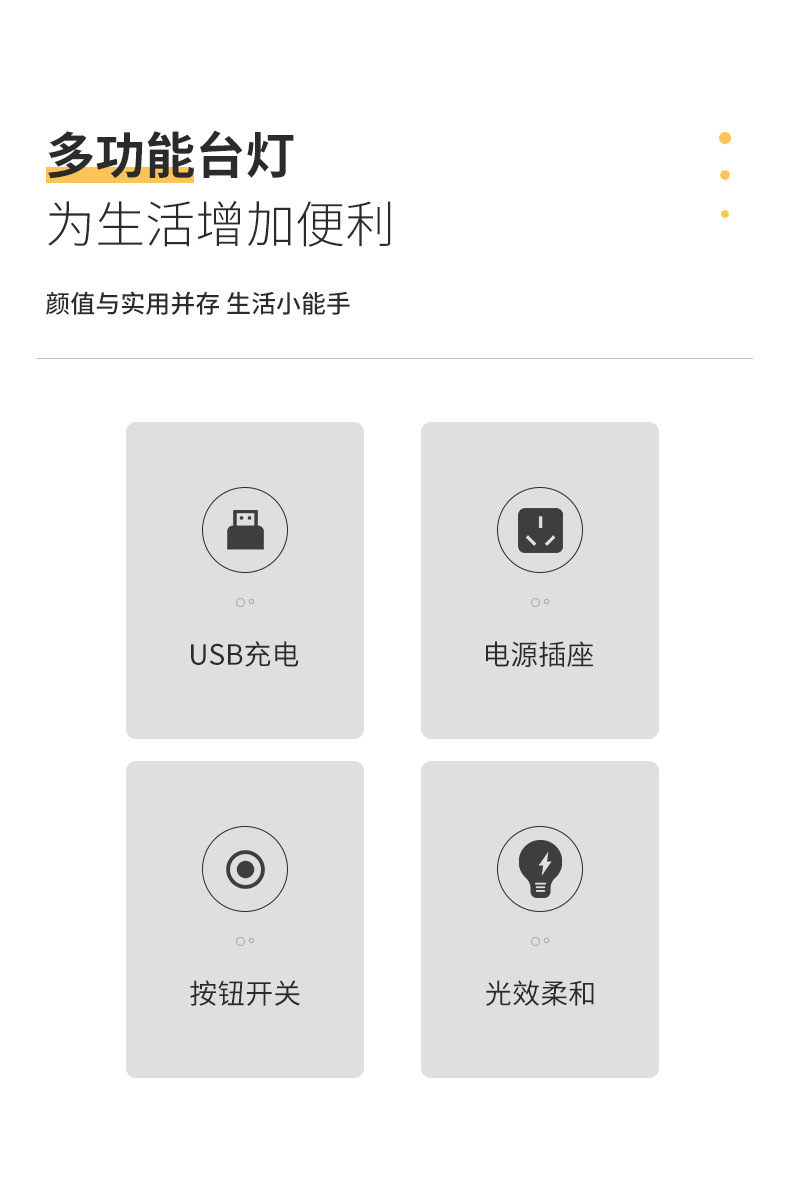 多功能台灯
为生活增加便利

颜值与实用并存 生活小能手

USB充电

电源插座

按钮开关

光效柔和