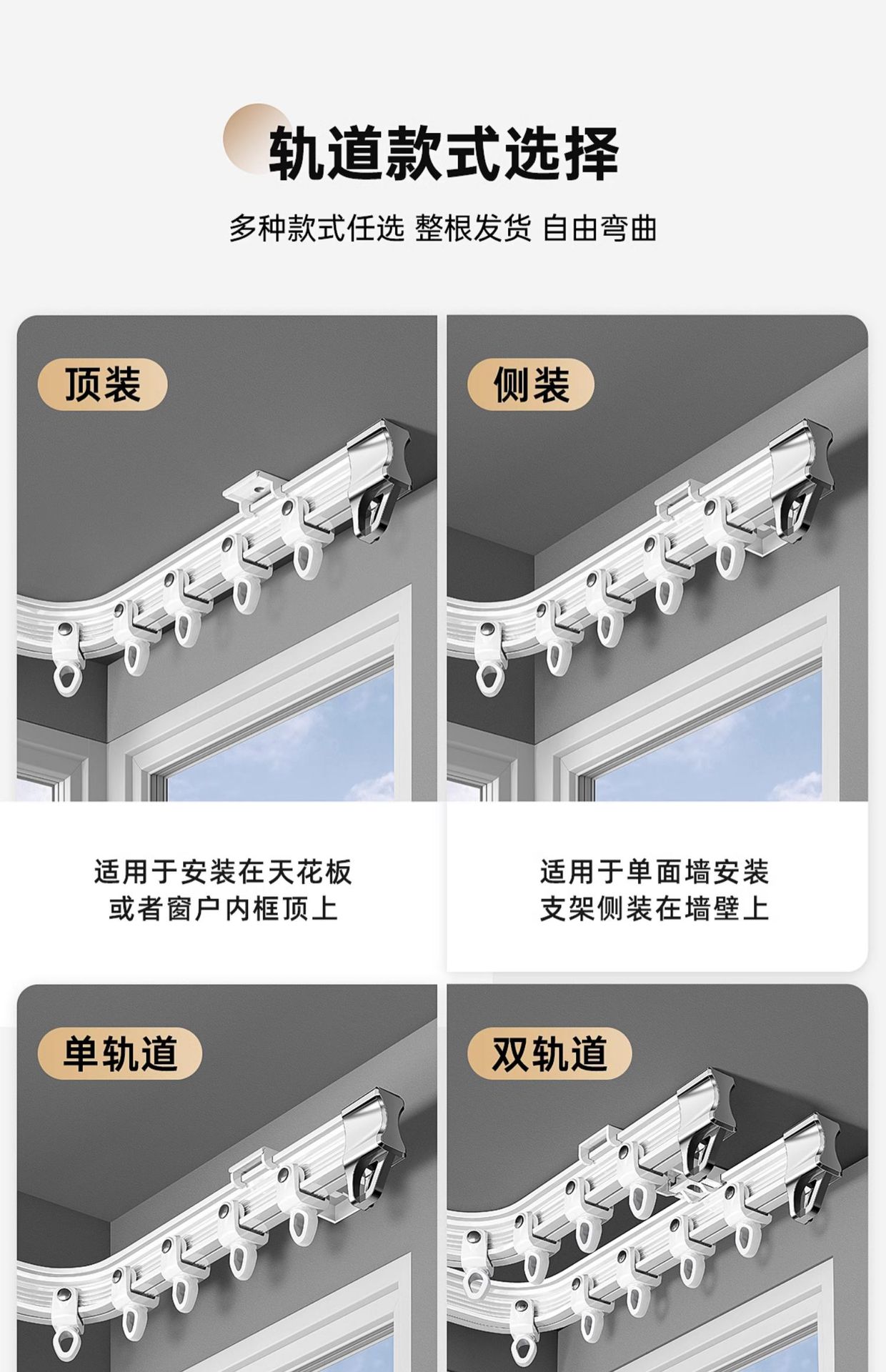 轨道款式选择

多种款式任选 整根发货 自由弯曲

顶装

适用于安装在天花板
或者窗户内框顶上

侧装

适用于单面墙安装
支架侧装在墙壁上

单轨道

双轨道