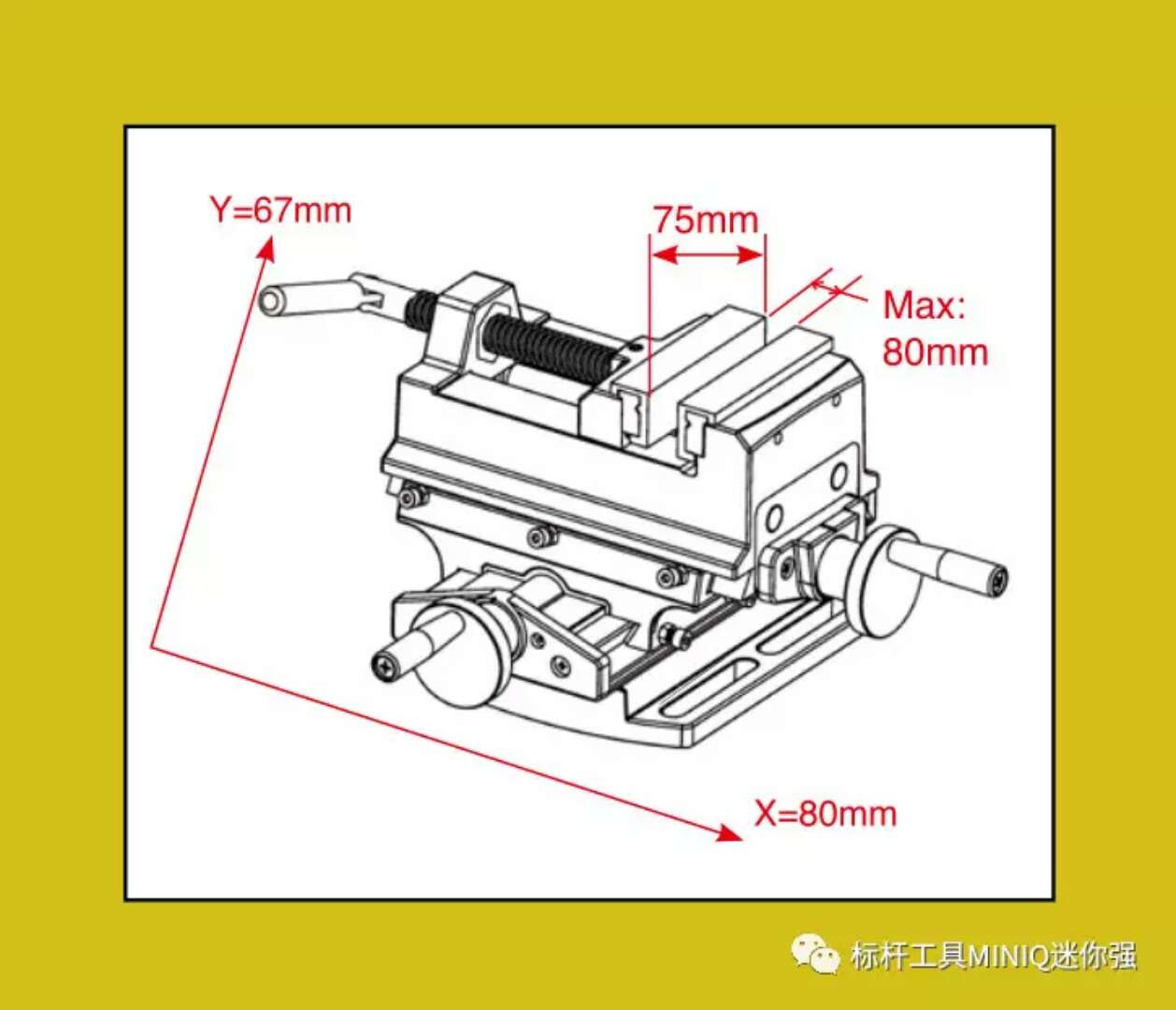 Y=67mm

75mm

Max:
80mm

X=80mm

标杆工具MINIQ迷你强