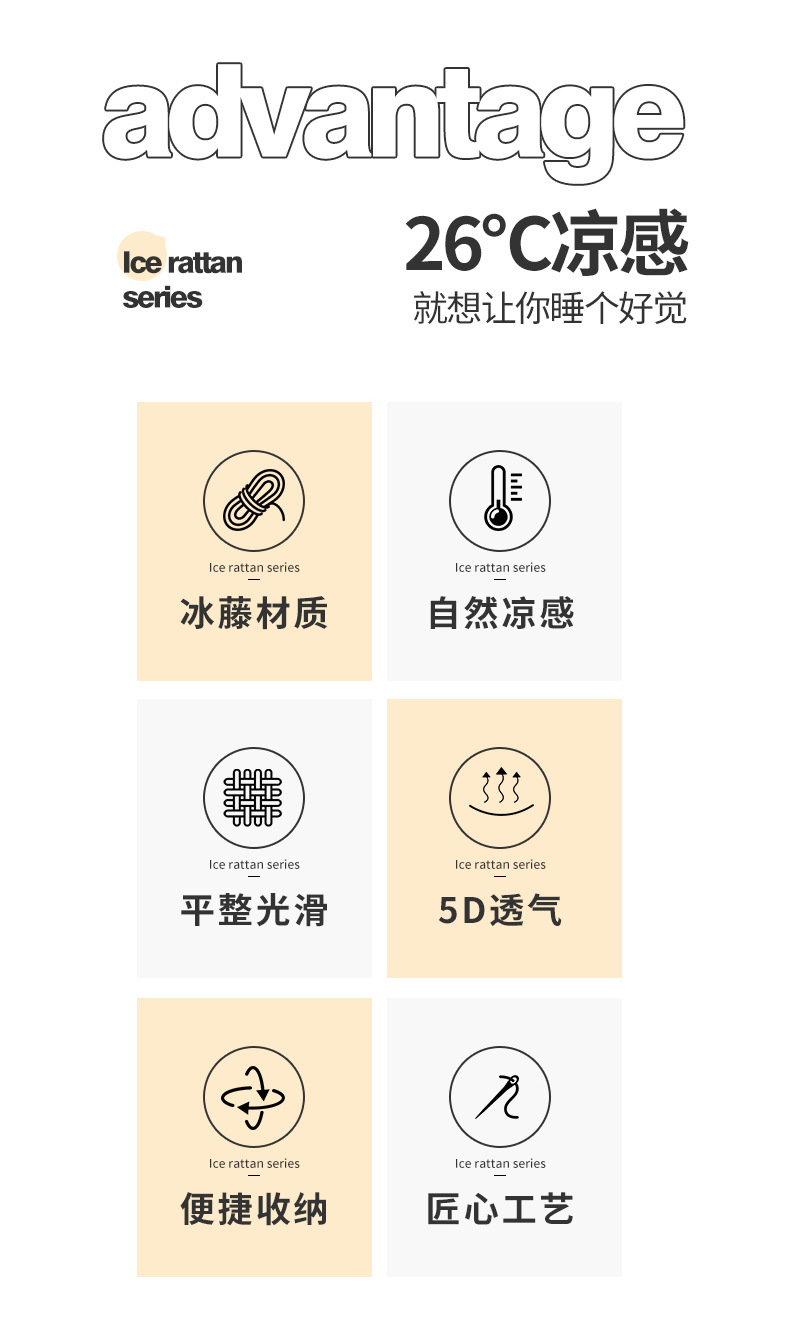 advantage

Ice rattan
series

26°C凉感
就想让你睡个好觉

Ice rattan series
冰藤材质

Ice rattan series
自然凉感

Ice rattan series
平整光滑

Ice rattan series
5D透气

Ice rattan series
便捷收纳

Ice rattan series
匠心工艺