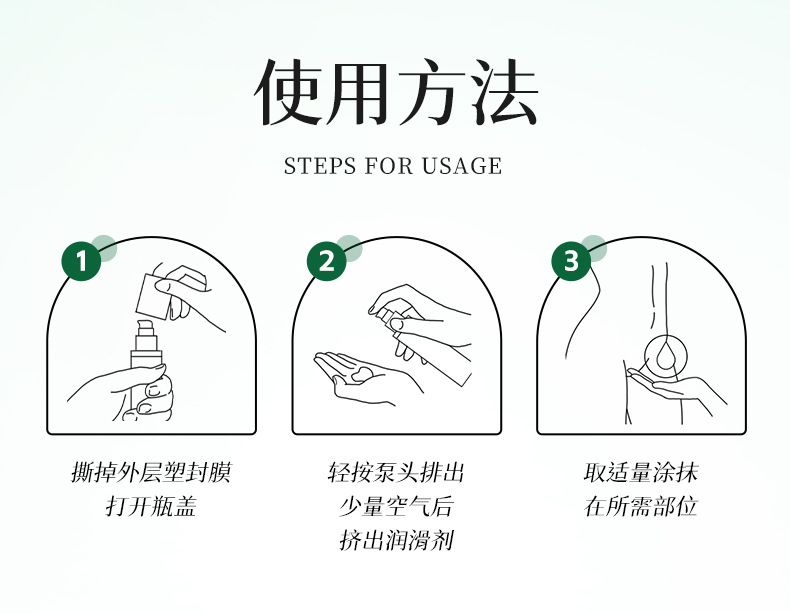 使用方法

STEPS FOR USAGE

1

撕掉外层塑封膜
打开瓶盖

2

轻按泵头排出
少量空气后
挤出润滑剂

3

取适量涂抹
在所需部位