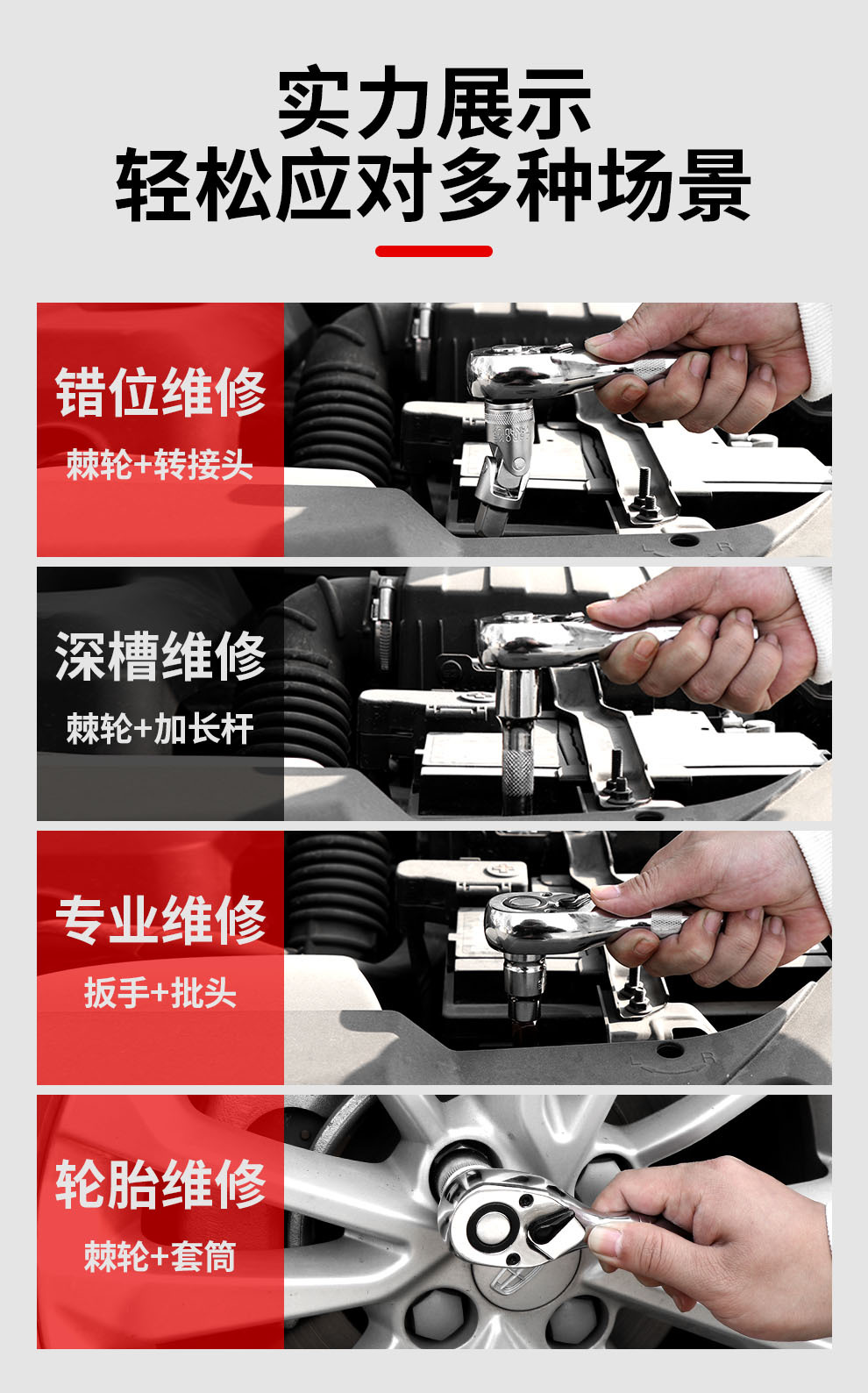 实力展示
轻松应对多种场景

错位维修
棘轮+转接头

深槽维修
棘轮+加长杆

专业维修
扳手+批头

轮胎维修
棘轮+套筒