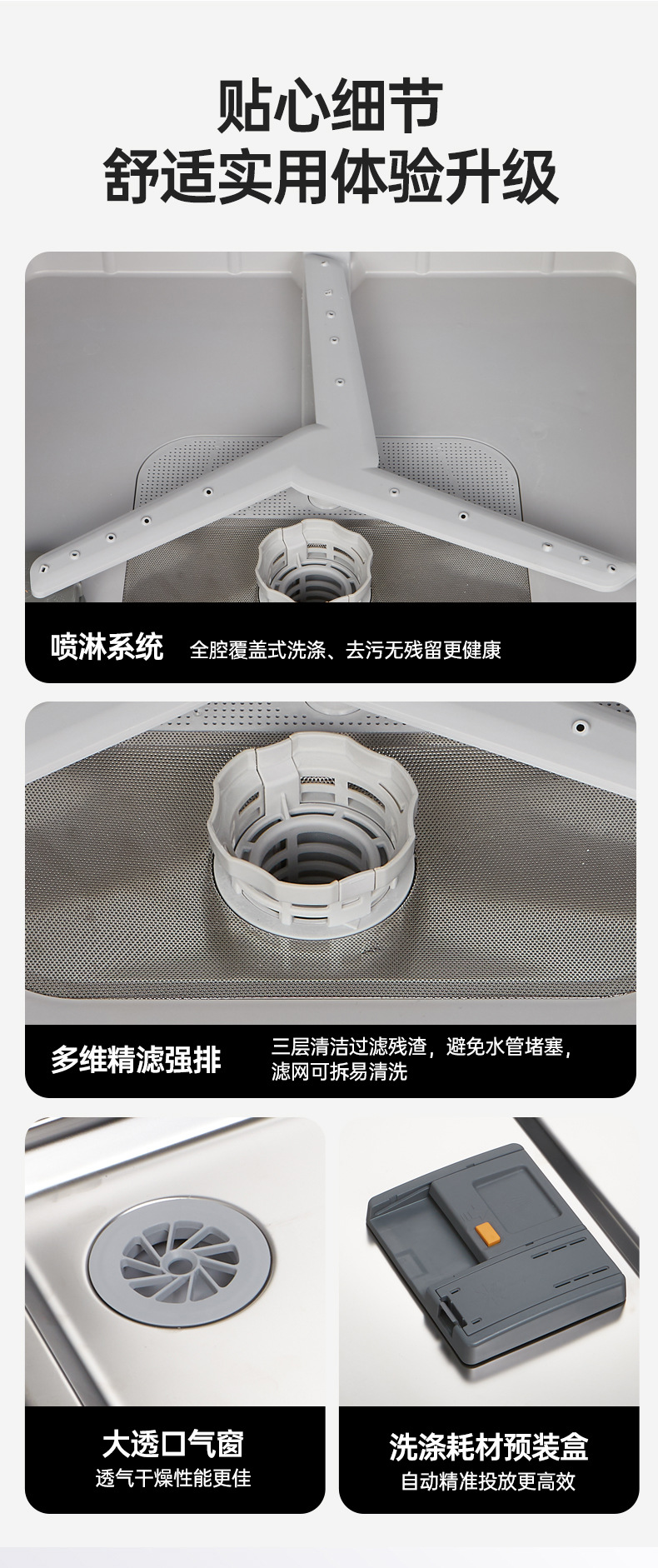 贴心细节
舒适实用体验升级

喷淋系统 全腔覆盖式洗涤、去污无残留更健康

多维精滤强排 三层清洁过滤残渣，避免水管堵塞，滤网可拆易清洗

大透口气窗
透气干燥性能更佳

洗涤耗材预装盒
自动精准投放更高效