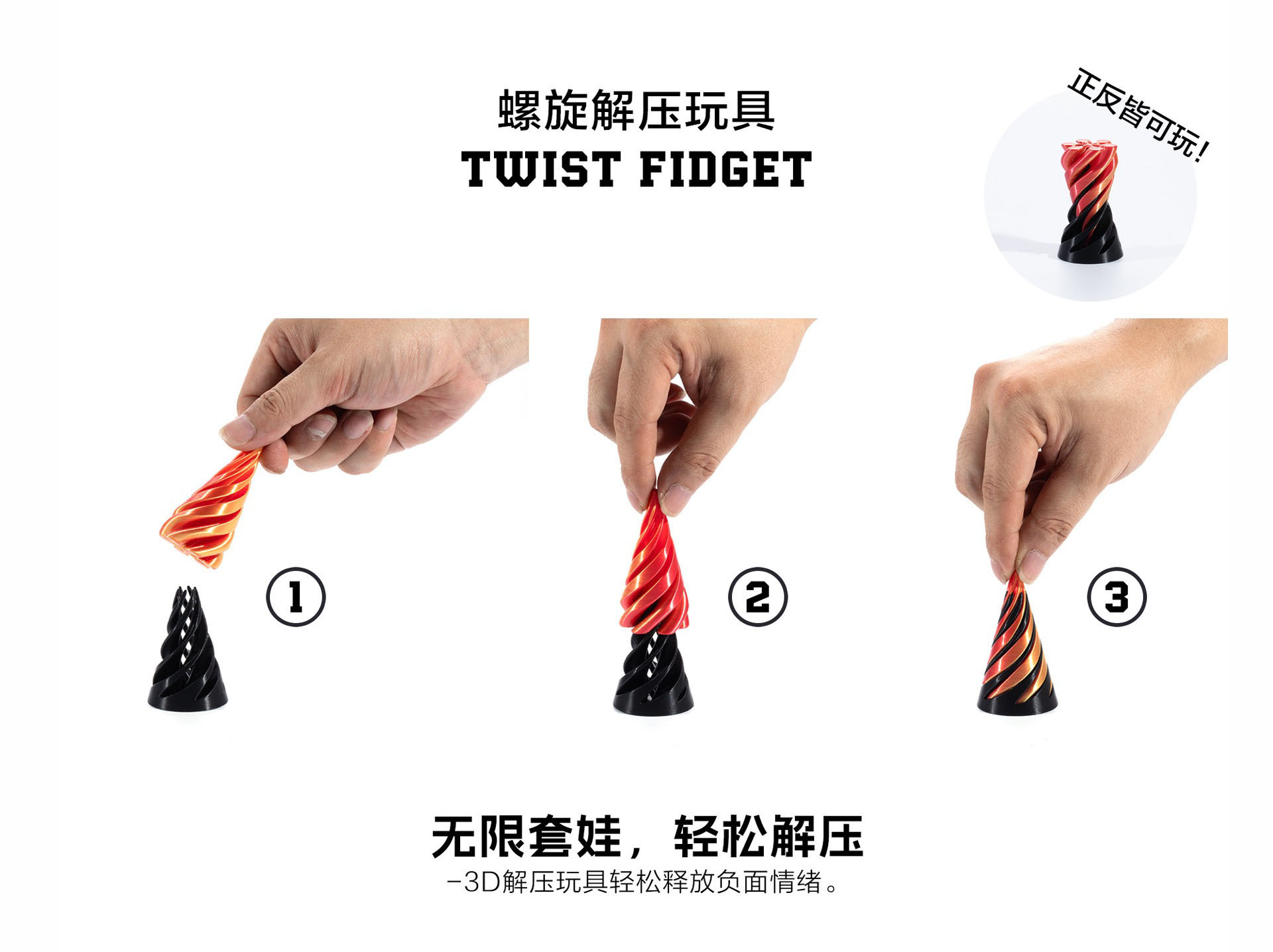 螺旋解压玩具
TWIST FIDGET

正反皆可玩!

①

②

③

无限套娃，轻松解压
-3D解压玩具轻松释放负面情绪。