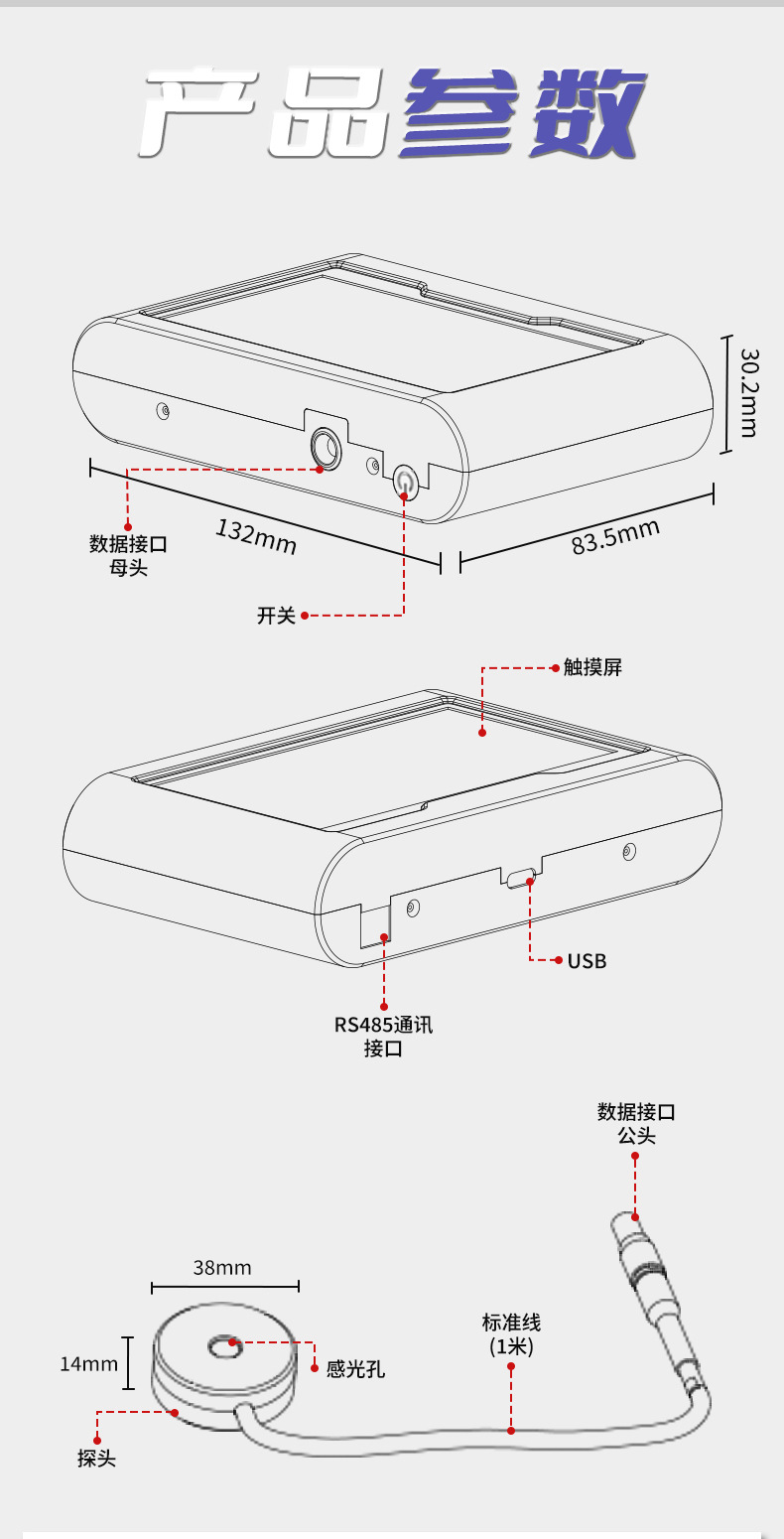 产品参数

30.2mm

数据接口
母头

132mm

83.5mm

开关

触摸屏

USB

RS485通讯
接口

数据接口
公头

38mm

14mm

感光孔

标准线
(1米)

探头