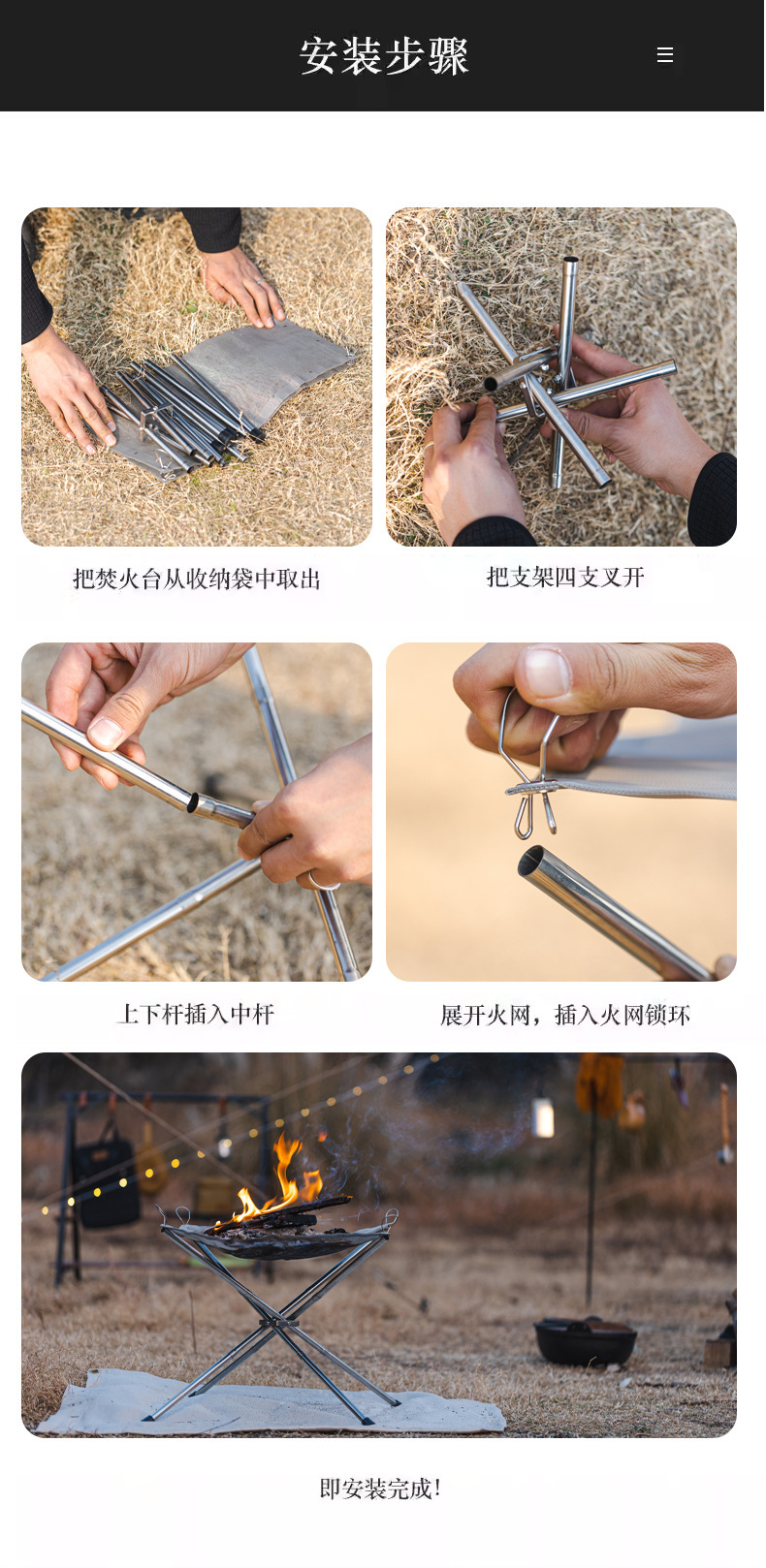 安装步骤

把焚火台从收纳袋中取出

把支架四支叉开

上下杆插入中杆

展开火网，插入火网锁环

即安装完成!