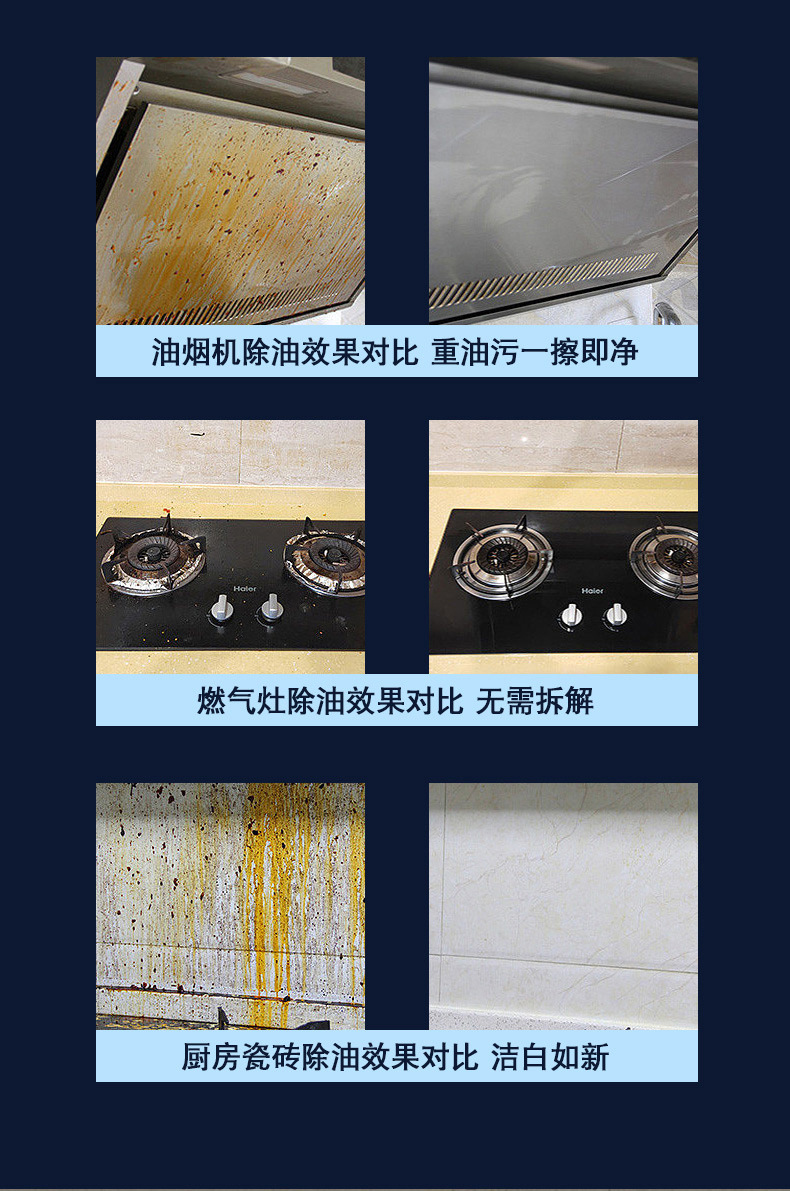 油烟机除油效果对比 重油污一擦即净

Haier

Haier

燃气灶除油效果对比 无需拆解

厨房瓷砖除油效果对比 洁白如新