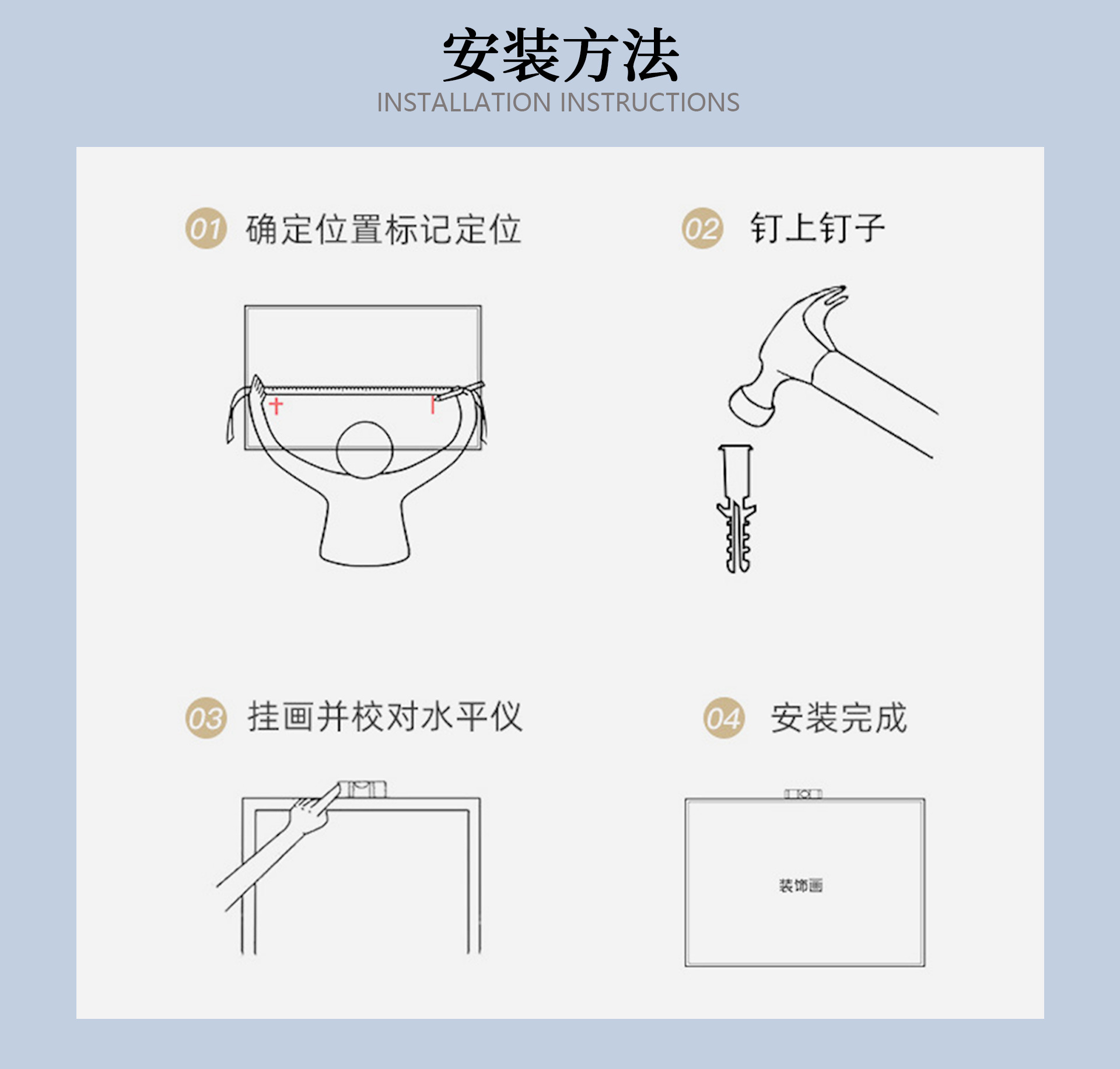 安装方法
INSTALLATION INSTRUCTIONS

01 确定位置标记定位

02 钉上钉子

03 挂画并校对水平仪

04 安装完成

装饰画