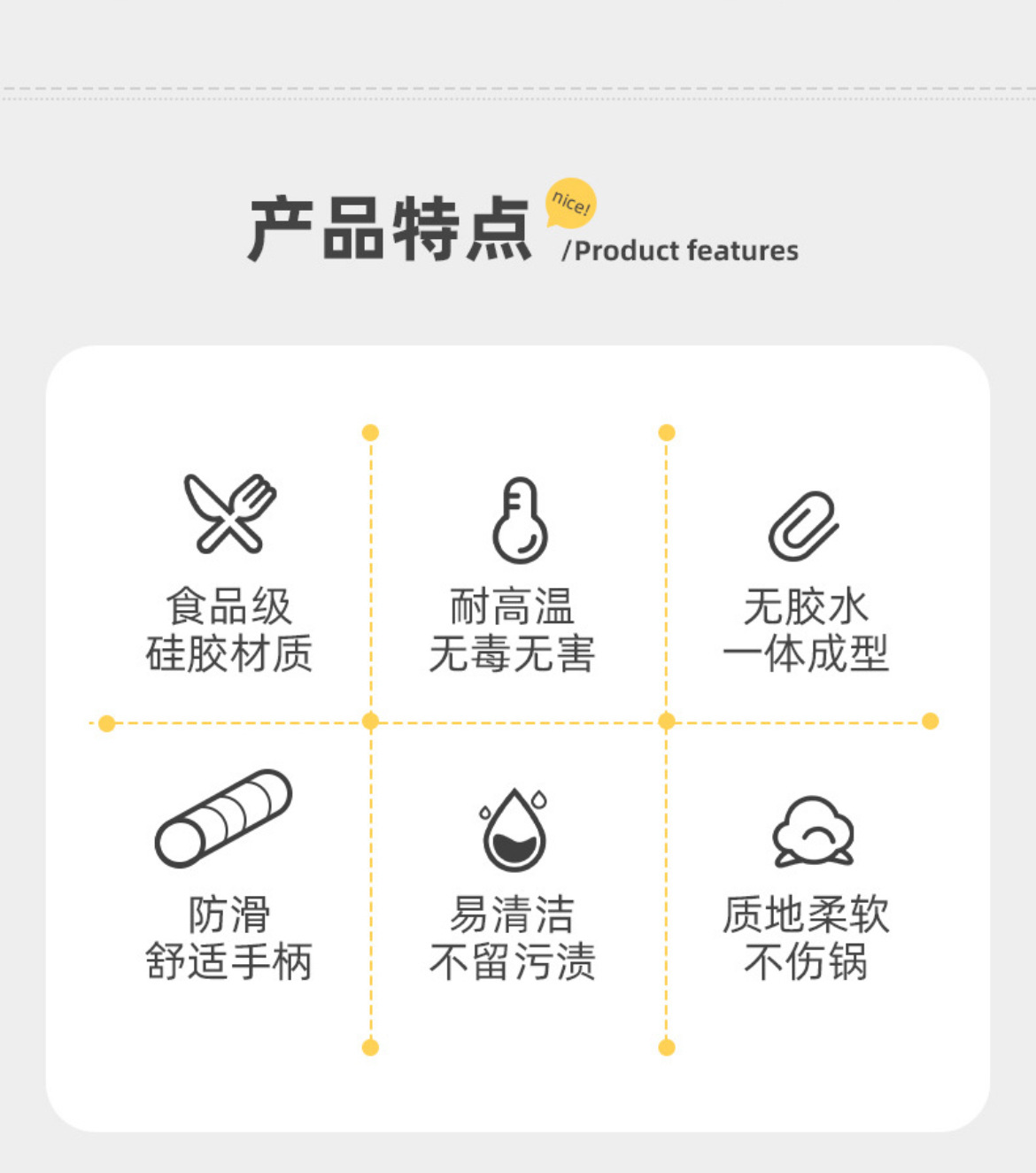 产品特点 nice! /Product features

食品级
硅胶材质

耐高温
无毒无害

无胶水
一体成型

防滑
舒适手柄

易清洁
不留污渍

质地柔软
不伤锅