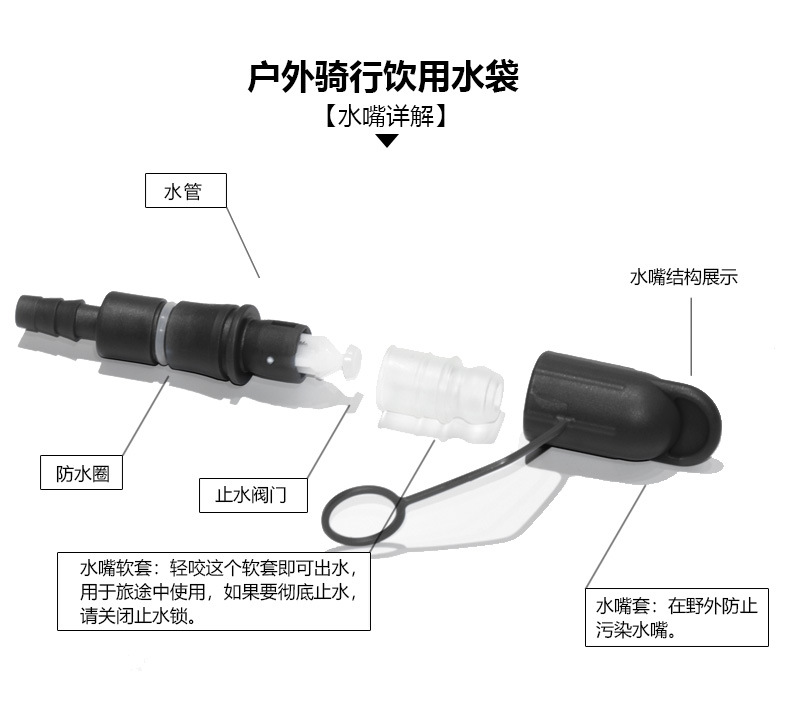 户外骑行饮用水袋

【水嘴详解】

水管

水嘴结构展示

防水圈

止水阀门

水嘴软套：轻咬这个软套即可出水，用于旅途中使用，如果要彻底止水，请关闭止水锁。

水嘴套：在野外防止污染水嘴。