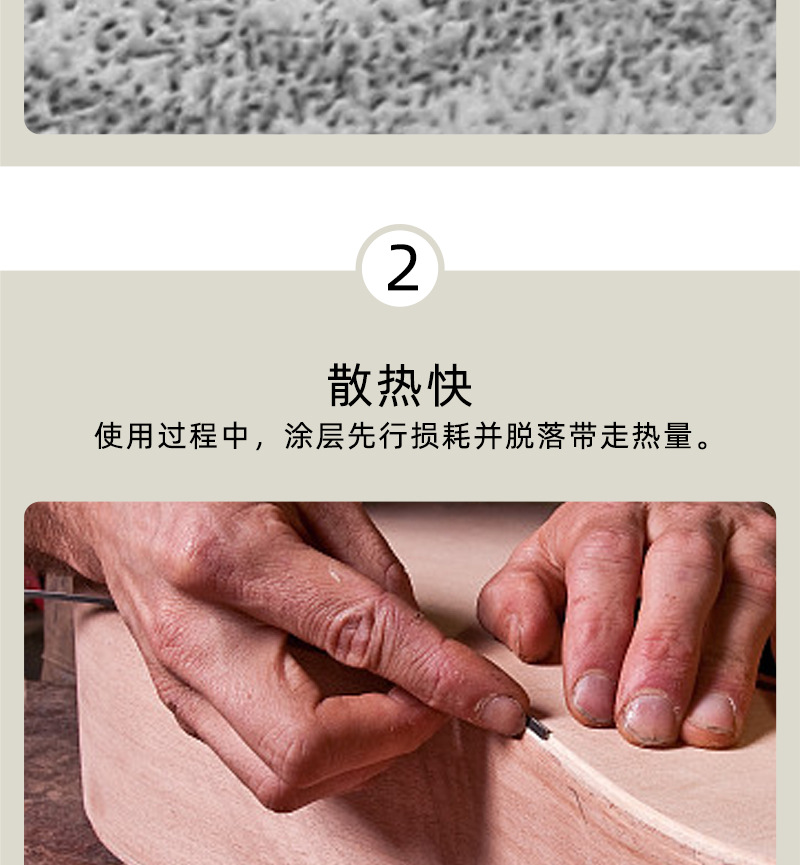 2

散热快

使用过程中，涂层先行损耗并脱落带走热量。