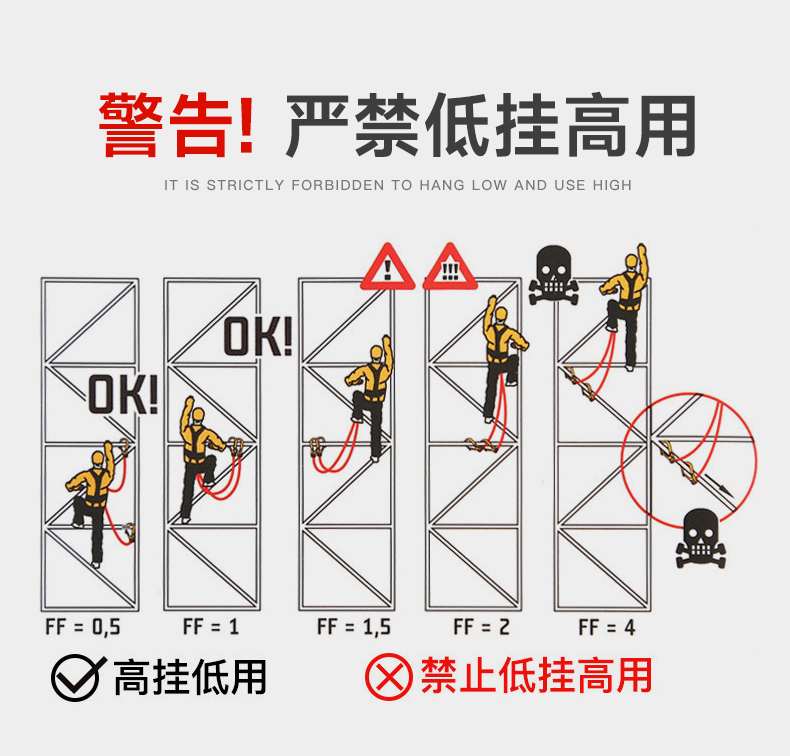 警告! 严禁低挂高用

IT IS STRICTLY FORBIDDEN TO HANG LOW AND USE HIGH

OK!

OK!

!

!!!

FF = 0,5

FF = 1

FF = 1,5

FF = 2

FF = 4

高挂低用

禁止低挂高用