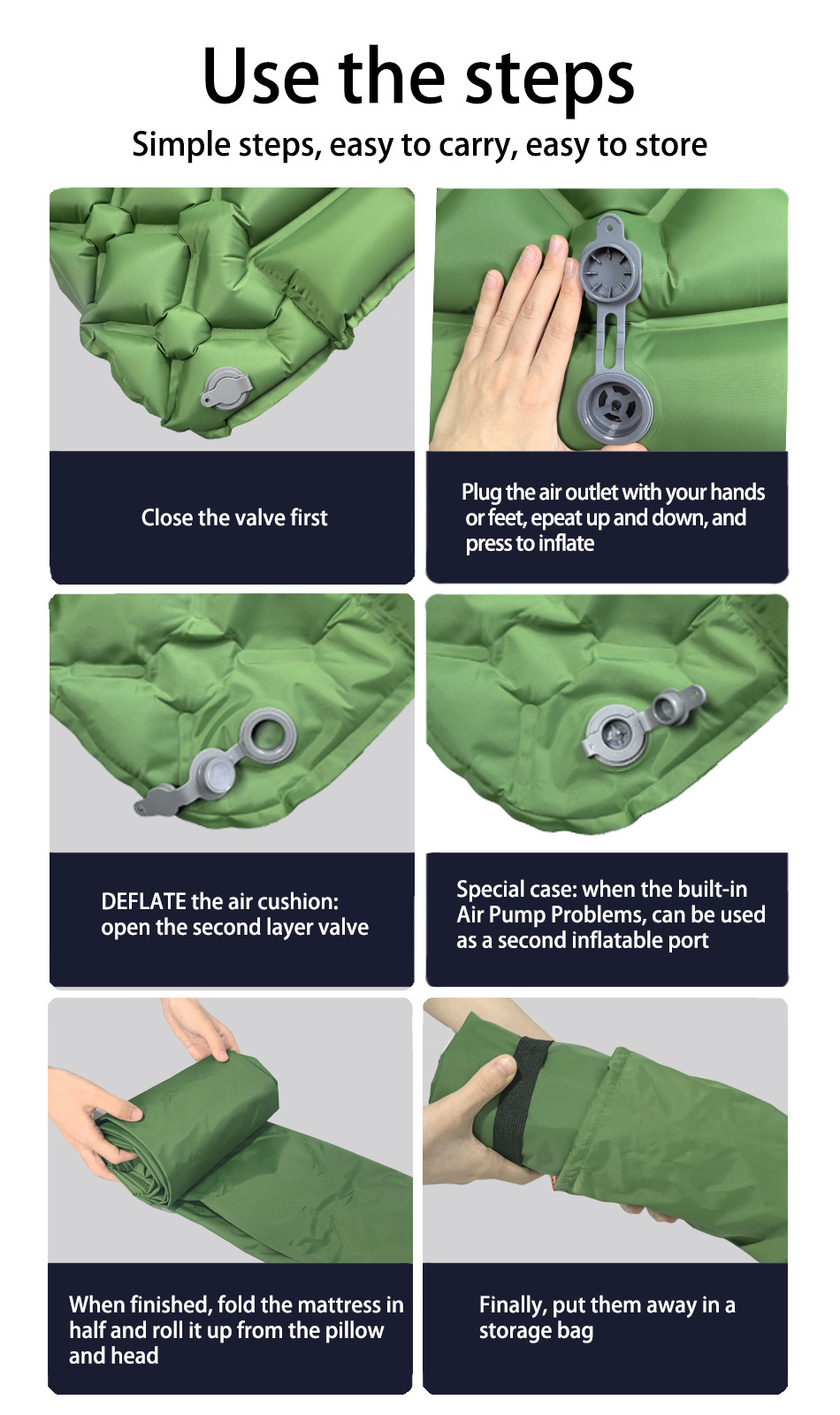 Use the steps

Simple steps, easy to carry, easy to store

Close the valve first

Plug the air outlet with your hands or feet, epeat up and down, and press to inflate

DEFLATE the air cushion: open the second layer valve

Special case: when the built-in Air Pump Problems, can be used as a second inflatable port

When finished, fold the mattress in half and roll it up from the pillow and head

Finally, put them away in a storage bag