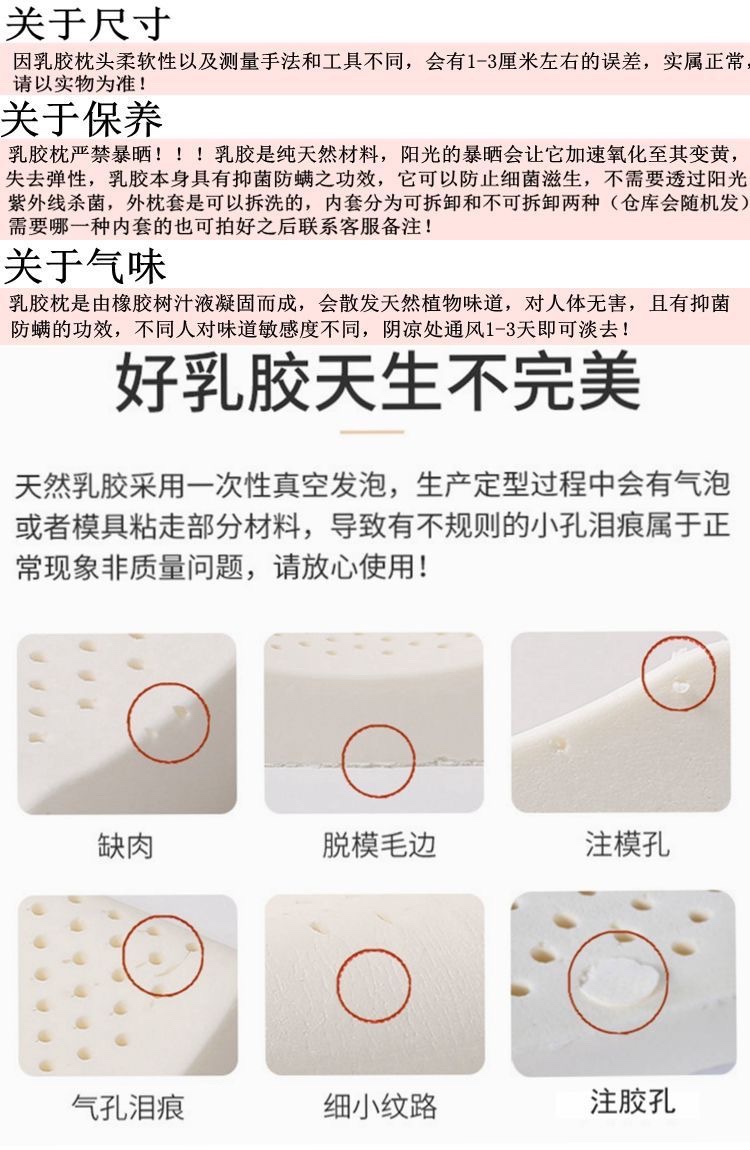 关于尺寸

因乳胶枕头柔软性以及测量手法和工具不同，会有1-3厘米左右的误差，实属正常，请以实物为准！

关于保养

乳胶枕严禁暴晒！！！乳胶是纯天然材料，阳光的暴晒会让它加速氧化至其变黄，失去弹性，乳胶本身具有抑菌防螨之功效，它可以防止细菌滋生，不需要透过阳光紫外线杀菌，外枕套是可以拆洗的，内套分为可拆卸和不可拆卸两种（仓库会随机发）需要哪一种内套的也可拍好之后联系客服备注！

关于气味

乳胶枕是由橡胶树汁液凝固而成，会散发天然植物味道，对人体无害，且有抑菌防螨的功效，不同人对味道敏感度不同，阴凉处通风1-3天即可淡去！

好乳胶天生不完美

天然乳胶采用一次性真空发泡，生产定型过程中会有气泡或者模具粘走部分材料，导致有不规则的小孔泪痕属于正常现象非质量问题，请放心使用！

缺肉

脱模毛边

注模孔

气孔泪痕

细小纹路

注胶孔