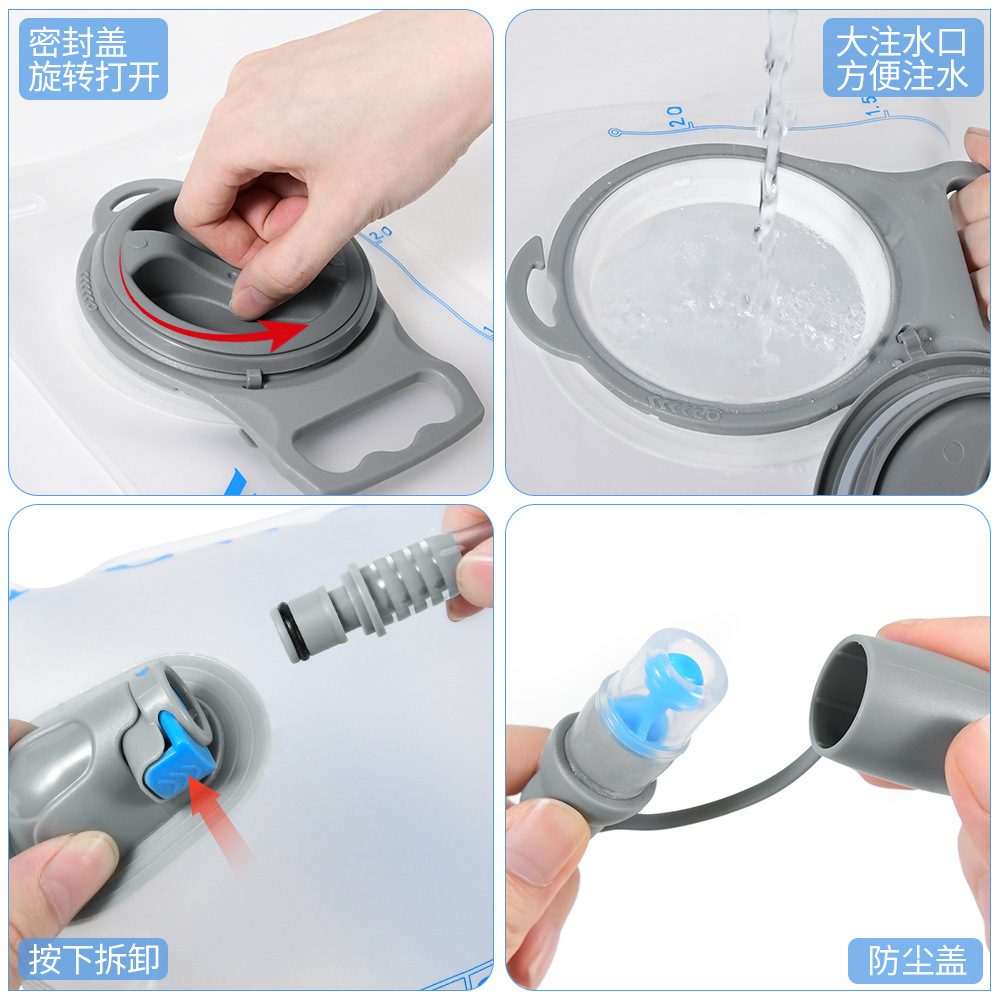 密封盖
旋转打开

2.0

大注水口
方便注水

2.0
1.5

按下拆卸

防尘盖