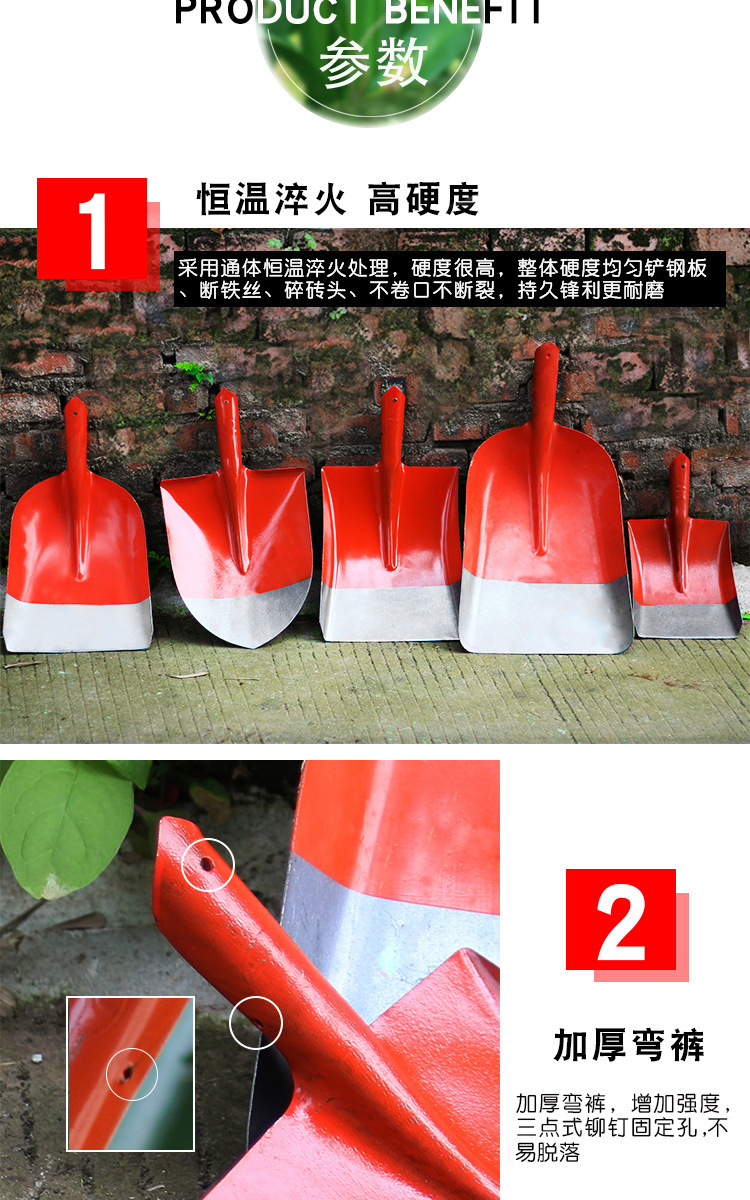 PRODUCT BENEFIT
参数

1
恒温淬火 高硬度

采用通体恒温淬火处理，硬度很高，整体硬度均匀铲钢板、断铁丝、碎砖头、不卷口不断裂，持久锋利更耐磨

2
加厚弯裤

加厚弯裤，增加强度，三点式铆钉固定孔,不易脱落