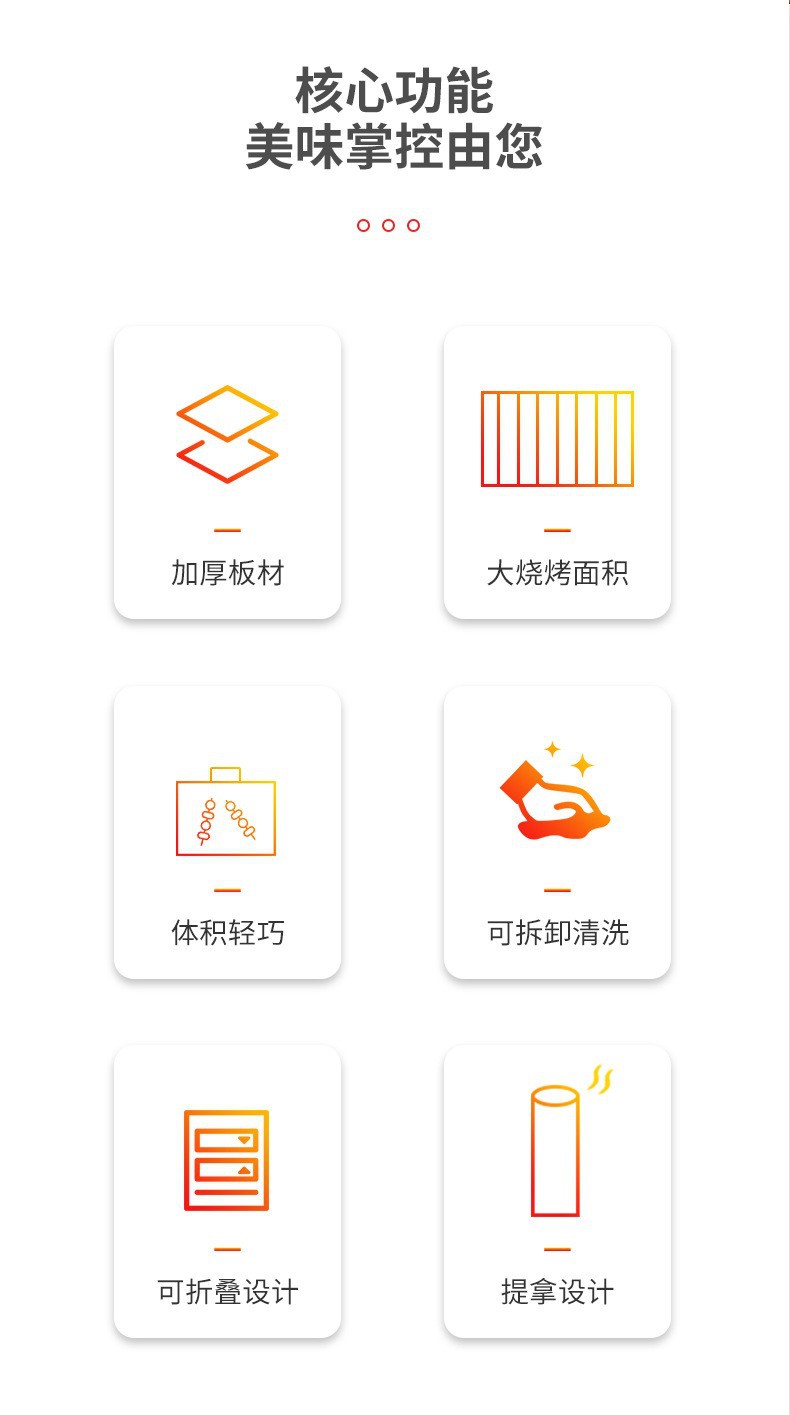 核心功能
美味掌控由您

加厚板材

大烧烤面积

体积轻巧

可拆卸清洗

可折叠设计

提拿设计