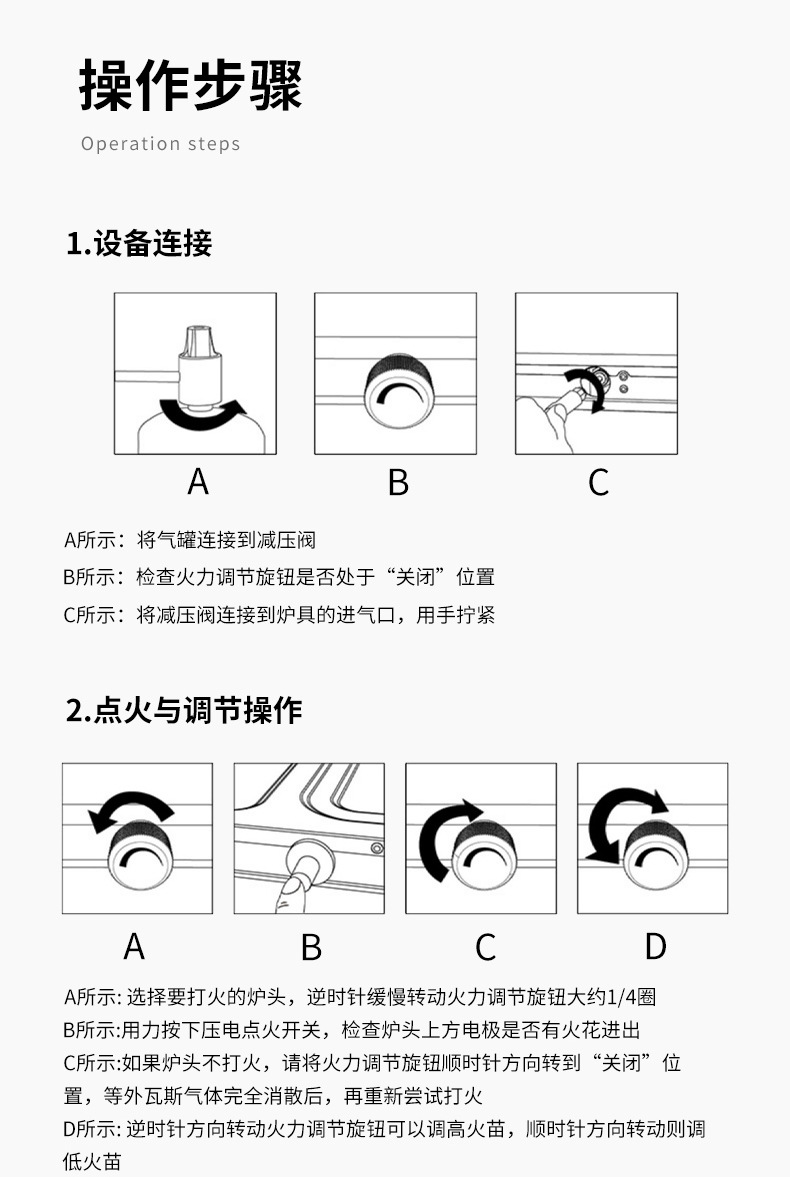 操作步骤

Operation steps

1.设备连接

A B C

A所示：将气罐连接到减压阀

B所示：检查火力调节旋钮是否处于“关闭”位置

C所示：将减压阀连接到炉具的进气口，用手拧紧

2.点火与调节操作

A B C D

A所示: 选择要打火的炉头，逆时针缓慢转动火力调节旋钮大约1/4圈

B所示:用力按下压电点火开关，检查炉头上方电极是否有火花迸出

C所示:如果炉头不打火，请将火力调节旋钮顺时针方向转到“关闭”位置，等外瓦斯气体完全消散后，再重新尝试打火

D所示: 逆时针方向转动火力调节旋钮可以调高火苗，顺时针方向转动则调低火苗