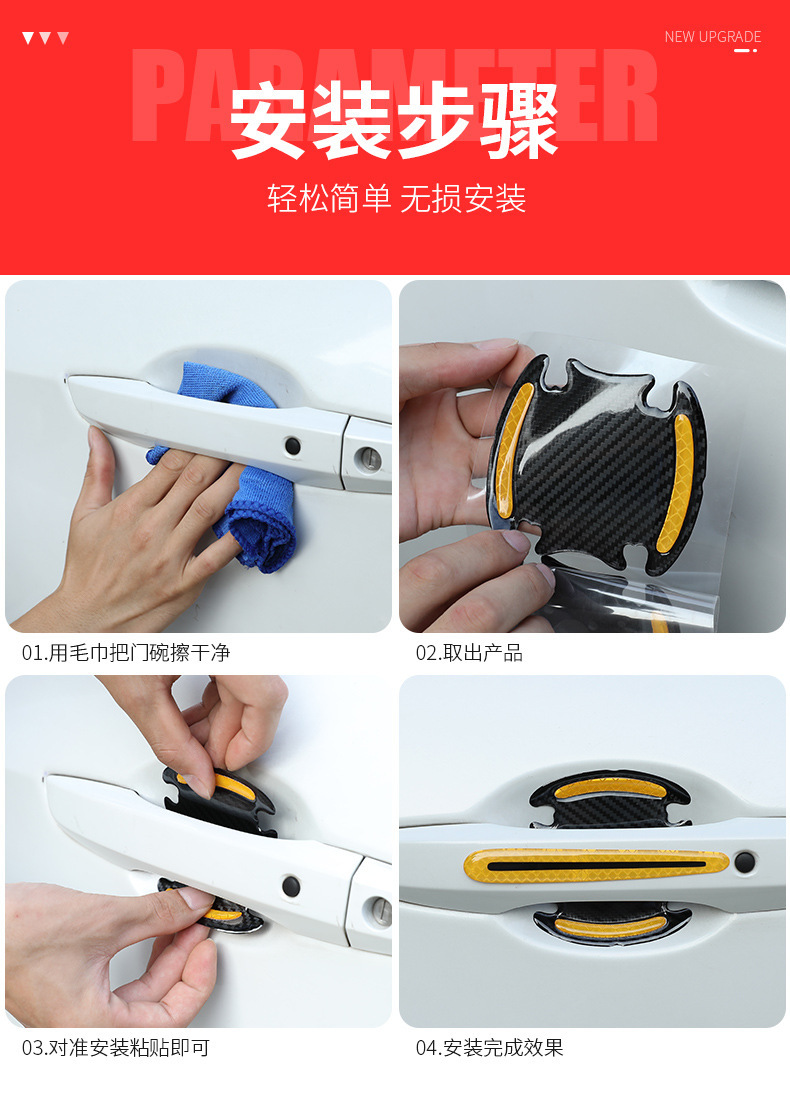 NEW UPGRADE

PARAMETER

安装步骤

轻松简单 无损安装

01.用毛巾把门碗擦干净

02.取出产品

03.对准安装粘贴即可

04.安装完成效果