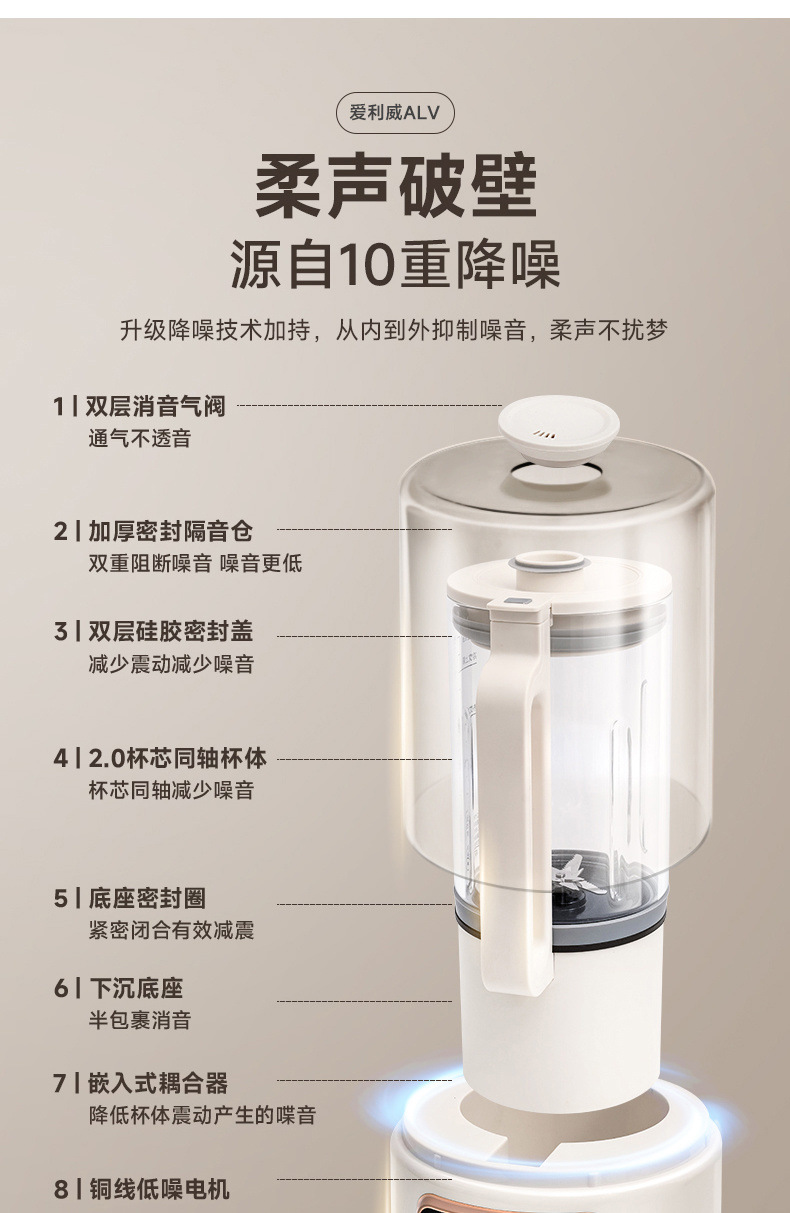 爱利威ALV

柔声破壁
源自10重降噪

升级降噪技术加持，从内到外抑制噪音，柔声不扰梦

1 | 双层消音气阀
通气不透音

2 | 加厚密封隔音仓
双重阻断噪音 噪音更低

3 | 双层硅胶密封盖
减少震动减少噪音

4 | 2.0杯芯同轴杯体
杯芯同轴减少噪音

5 | 底座密封圈
紧密闭合有效减震

6 | 下沉底座
半包裹消音

7 | 嵌入式耦合器
降低杯体震动产生的噪音

8 | 铜线低噪电机