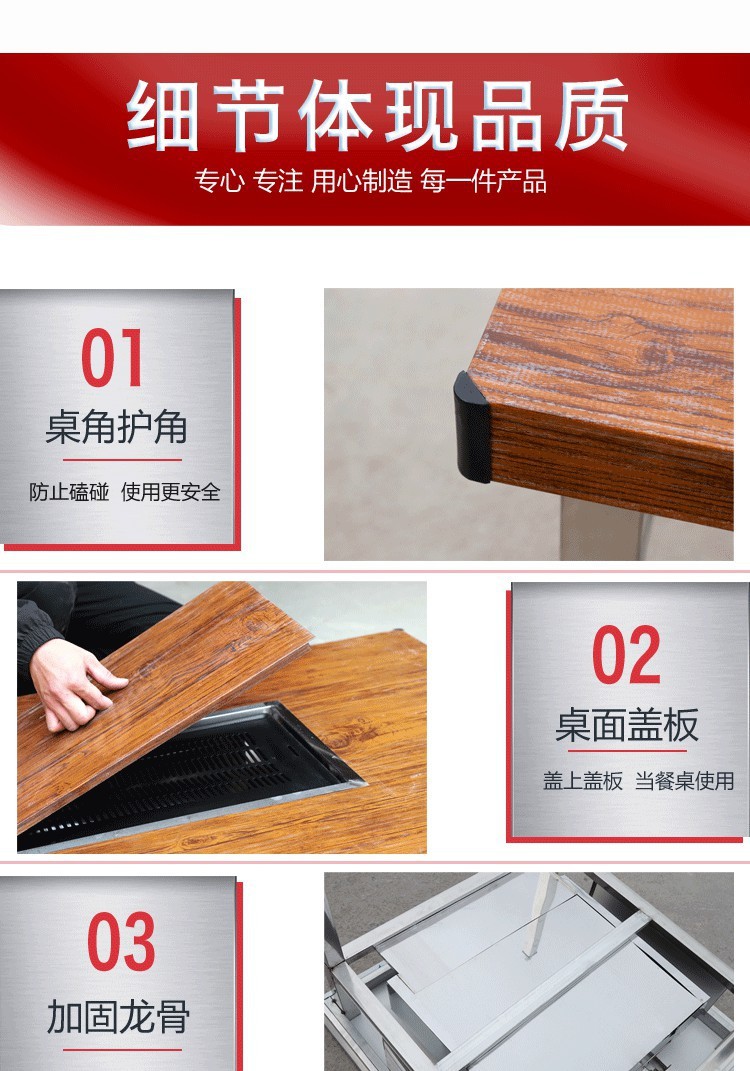 细节体现品质

专心 专注 用心制造 每一件产品

01

桌角护角

防止磕碰 使用更安全

02

桌面盖板

盖上盖板 当餐桌使用

03

加固龙骨