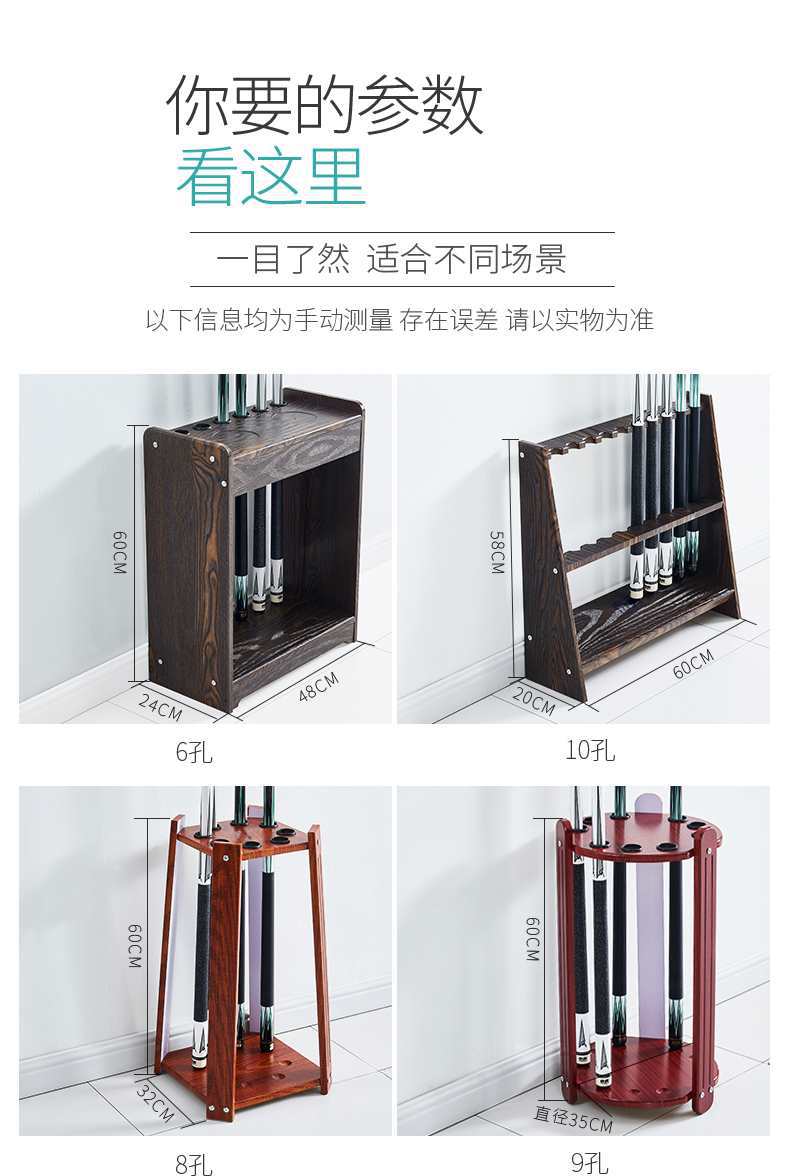 你要的参数
看这里

一目了然 适合不同场景

以下信息均为手动测量 存在误差 请以实物为准

60CM
24CM
48CM
6孔

58CM
20CM
60CM
10孔

60CM
32CM
8孔

60CM
直径35CM
9孔