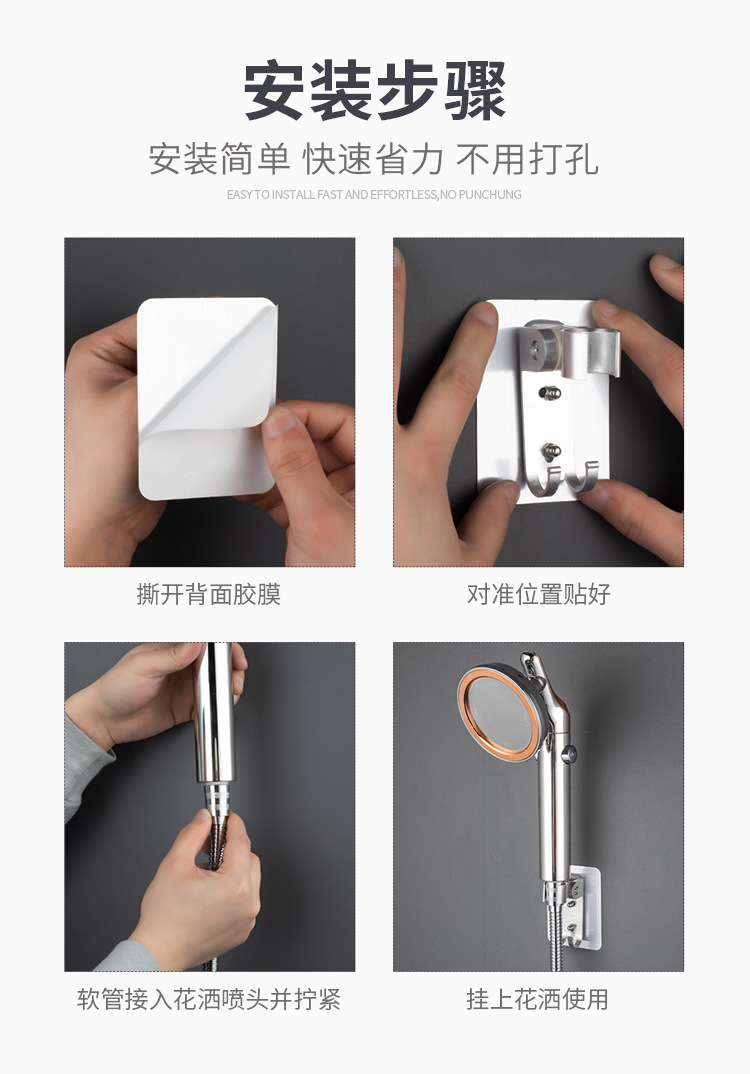 安装步骤

安装简单 快速省力 不用打孔

EASY TO INSTALL FAST AND EFFORTLESS,NO PUNCHUNG

撕开背面胶膜

对准位置贴好

软管接入花洒喷头并拧紧

挂上花洒使用